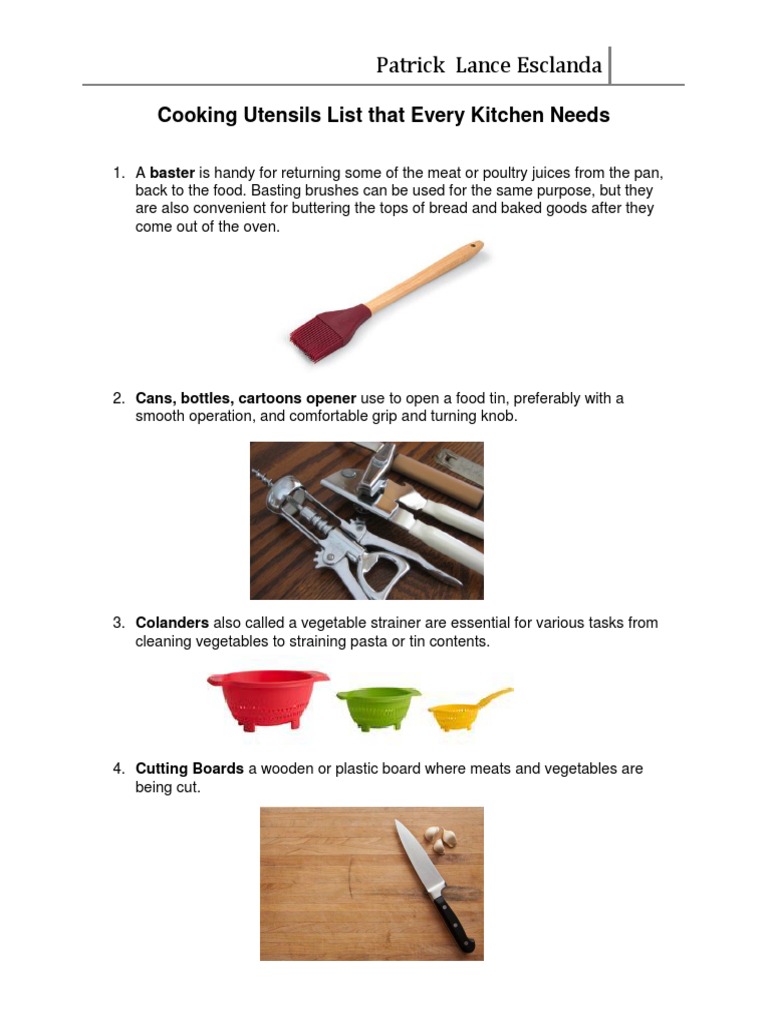 Patrick Lance Esclanda

Cooking Utensils List that Every Kitchen Needs

1. A baster is handy for returning some of the meat or poultry juices from the pan, back to the food. Basting brushes can be used for the same purpose, but they are also convenient for buttering the tops of bread and baked goods after they come out of the oven.

2. Cans, bottles, cartoons opener use to open a food tin, preferably with a smooth operation, and comfortable grip and turning knob.

3. Colanders also called a vegetable strainer are essential for various tasks from cleaning vegetables to straining pasta or tin contents.

4. Cutting Boards a wooden or plastic board where meats and vegetables are being cut.