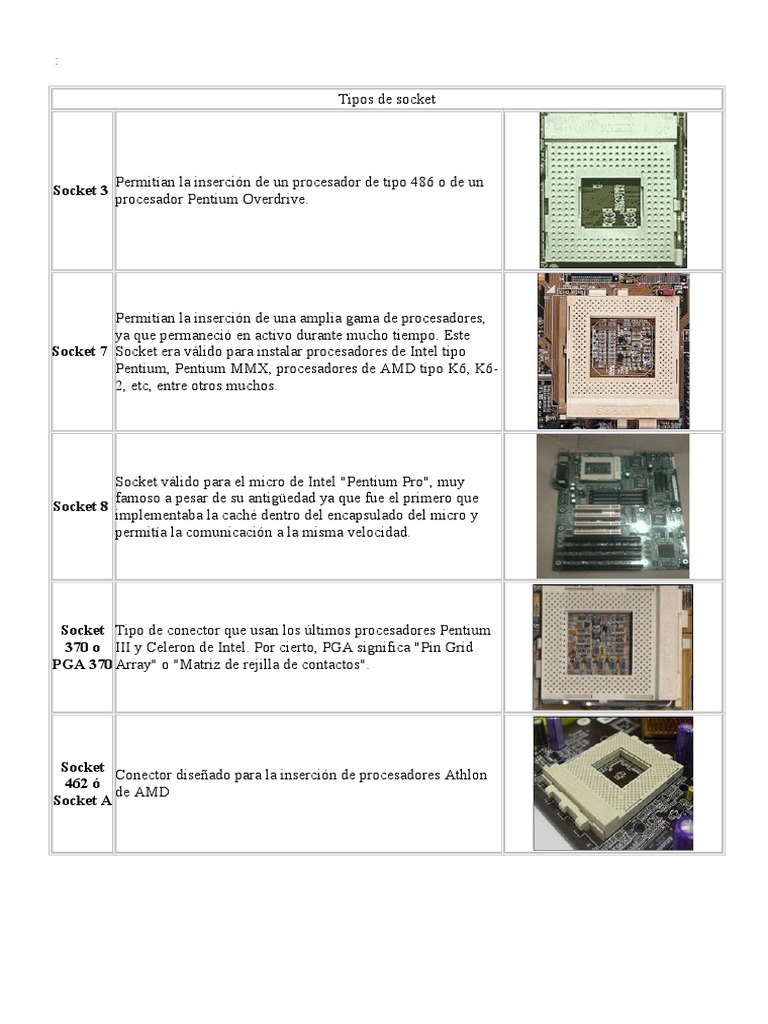 :

| Tipos de socket | | |
|---|---|---|
| **Socket 3** | Permitían la inserción de un procesador de tipo 486 o de un procesador Pentium Overdrive. | |
| **Socket 7** | Permitían la inserción de una amplia gama de procesadores, ya que permaneció en activo durante mucho tiempo. Este Socket era válido para instalar procesadores de Intel tipo Pentium, Pentium MMX, procesadores de AMD tipo K6, K6-2, etc, entre otros muchos. | |
| **Socket 8** | Socket válido para el micro de Intel "Pentium Pro", muy famoso a pesar de su antigüedad ya que fue el primero que implementaba la caché dentro del encapsulado del micro y permitía la comunicación a la misma velocidad. | |
| **Socket 370 o PGA 370** | Tipo de conector que usan los últimos procesadores Pentium III y Celeron de Intel. Por cierto, PGA significa "Pin Grid Array" o "Matriz de rejilla de contactos". | |
| **Socket 462 ó Socket A** | Conector diseñado para la inserción de procesadores Athlon de AMD | |