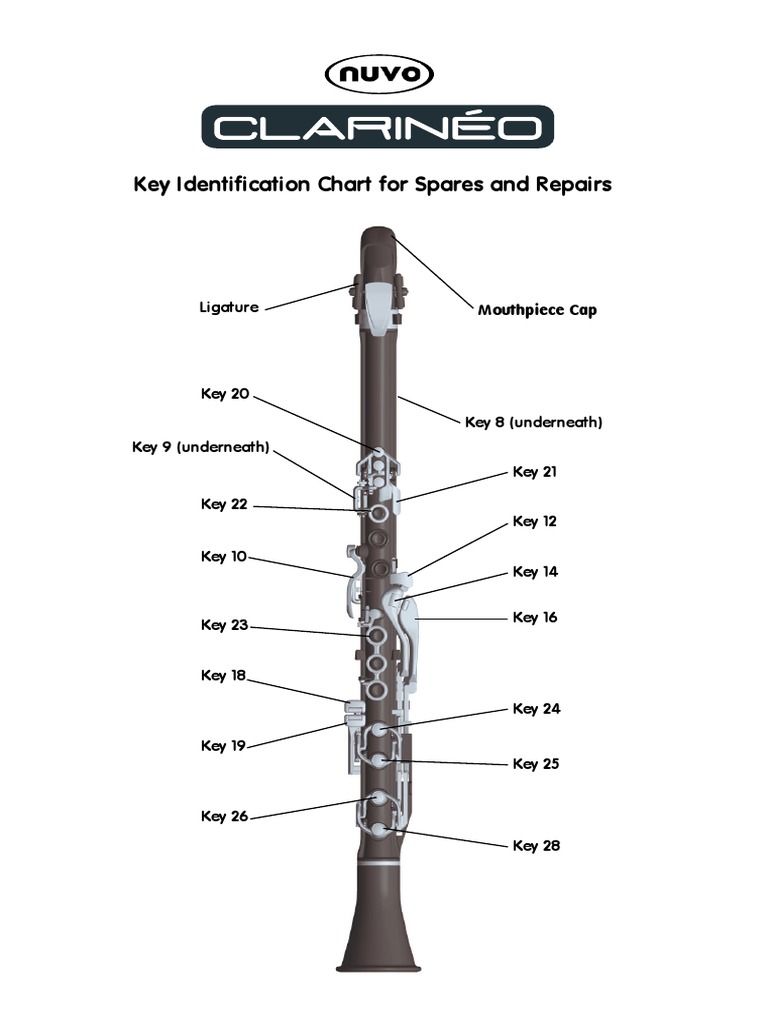 nuvo

CLARINÉO

Key Identification Chart for Spares and Repairs

Ligature

Mouthpiece Cap

Key 20

Key 8 (underneath)

Key 9 (underneath)

Key 21

Key 22

Key 12

Key 10

Key 14

Key 16

Key 23

Key 18

Key 24

Key 19

Key 25

Key 26

Key 28