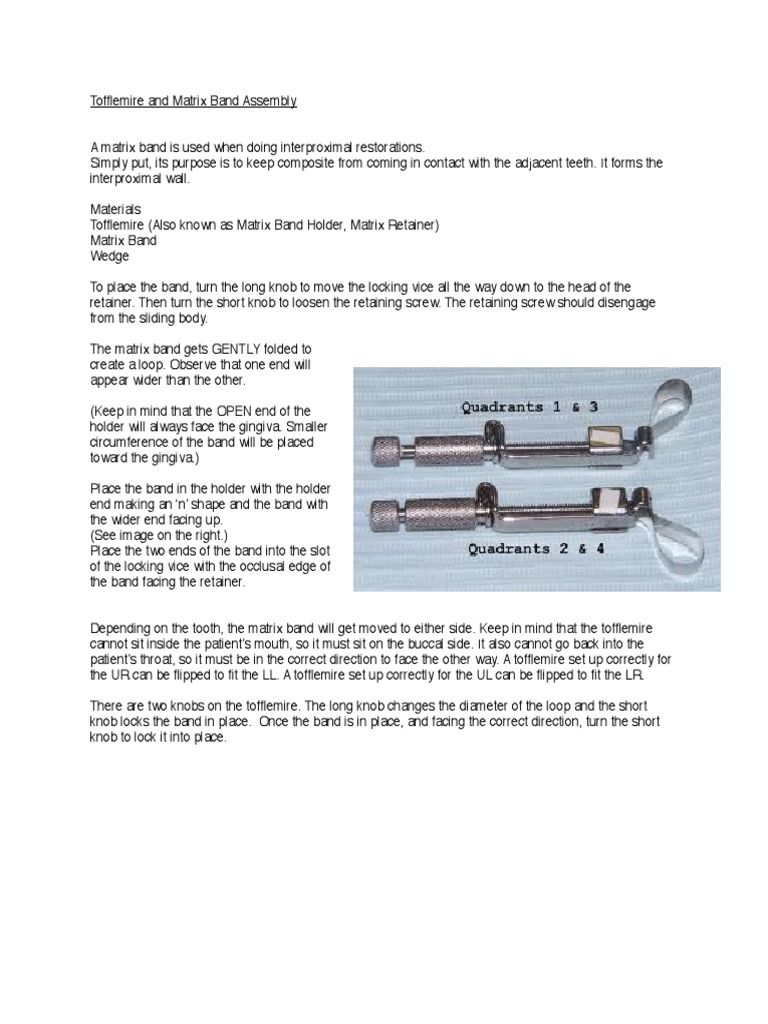 Tofflemire and Matrix Band Assembly

A matrix band is used when doing interproximal restorations.
Simply put, its purpose is to keep composite from coming in contact with the adjacent teeth. It forms the interproximal wall.

Materials
Tofflemire (Also known as Matrix Band Holder, Matrix Retainer)
Matrix Band
Wedge

To place the band, turn the long knob to move the locking vice all the way down to the head of the retainer. Then turn the short knob to loosen the retaining screw. The retaining screw should disengage from the sliding body.

The matrix band gets GENTLY folded to create a loop. Observe that one end will appear wider than the other.

(Keep in mind that the OPEN end of the holder will always face the gingiva. Smaller circumference of the band will be placed toward the gingiva.)

Place the band in the holder with the holder end making an 'n' shape and the band with the wider end facing up.
(See image on the right.)
Place the two ends of the band into the slot of the locking vice with the occlusal edge of the band facing the retainer.

Quadrants 1 & 3

Quadrants 2 & 4

Depending on the tooth, the matrix band will get moved to either side. Keep in mind that the tofflemire cannot sit inside the patient's mouth, so it must sit on the buccal side. It also cannot go back into the patient's throat, so it must be in the correct direction to face the other way. A tofflemire set up correctly for the UR can be flipped to fit the LL. A tofflemire set up correctly for the UL can be flipped to fit the LR.

There are two knobs on the tofflemire. The long knob changes the diameter of the loop and the short knob locks the band in place. Once the band is in place, and facing the correct direction, turn the short knob to lock it into place.