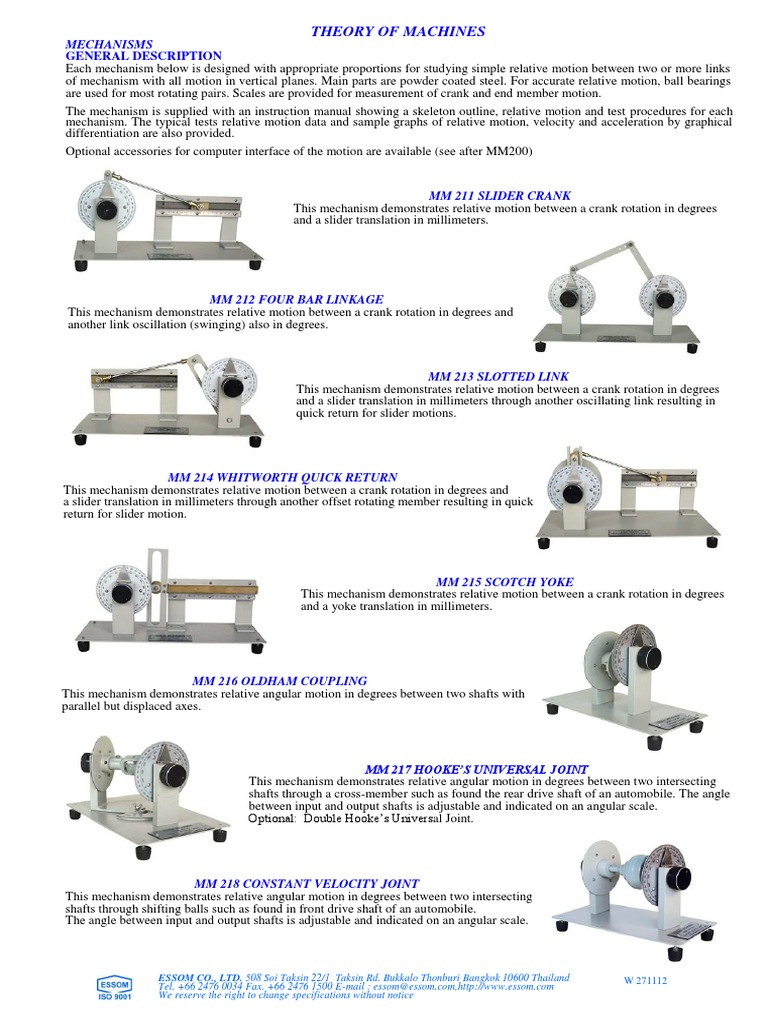 THEORY OF MACHINES

MECHANISMS
GENERAL DESCRIPTION
Each mechanism below is designed with appropriate proportions for studying simple relative motion between two or more links of mechanism with all motion in vertical planes. Main parts are powder coated steel. For accurate relative motion, ball bearings are used for most rotating pairs. Scales are provided for measurement of crank and end member motion.

The mechanism is supplied with an instruction manual showing a skeleton outline, relative motion and test procedures for each mechanism. The typical tests relative motion data and sample graphs of relative motion, velocity and acceleration by graphical differentiation are also provided.

Optional accessories for computer interface of the motion are available (see after MM200)

MM 211 SLIDER CRANK
This mechanism demonstrates relative motion between a crank rotation in degrees and a slider translation in millimeters.

MM 212 FOUR BAR LINKAGE
This mechanism demonstrates relative motion between a crank rotation in degrees and another link oscillation (swinging) also in degrees.

MM 213 SLOTTED LINK
This mechanism demonstrates relative motion between a crank rotation in degrees and a slider translation in millimeters through another oscillating link resulting in quick return for slider motions.

MM 214 WHITWORTH QUICK RETURN
This mechanism demonstrates relative motion between a crank rotation in degrees and a slider translation in millimeters through another offset rotating member resulting in quick return for slider motion.

MM 215 SCOTCH YOKE
This mechanism demonstrates relative motion between a crank rotation in degrees and a yoke translation in millimeters.

MM 216 OLDHAM COUPLING
This mechanism demonstrates relative angular motion in degrees between two shafts with parallel but displaced axes.

MM 217 HOOKE'S UNIVERSAL JOINT
This mechanism demonstrates relative angular motion in degrees between two intersecting shafts through a cross-member such as found the rear drive shaft of an automobile. The angle between input and output shafts is adjustable and indicated on an angular scale.
Optional: Double Hooke's Universal Joint.

MM 218 CONSTANT VELOCITY JOINT
This mechanism demonstrates relative angular motion in degrees between two intersecting shafts through shifting balls such as found in front drive shaft of an automobile.
The angle between input and output shafts is adjustable and indicated on an angular scale.

ESSOM
ISO 9001
ESSOM CO., LTD. 508 Soi Taksin 22/1 Taksin Rd. Bukkalo Thonburi Bangkok 10600 Thailand
Tel. +66 2476 0034 Fax. +66 2476 1500 E-mail : essom@essom.com,http://www.essom.com
We reserve the right to change specifications without notice
W 271112