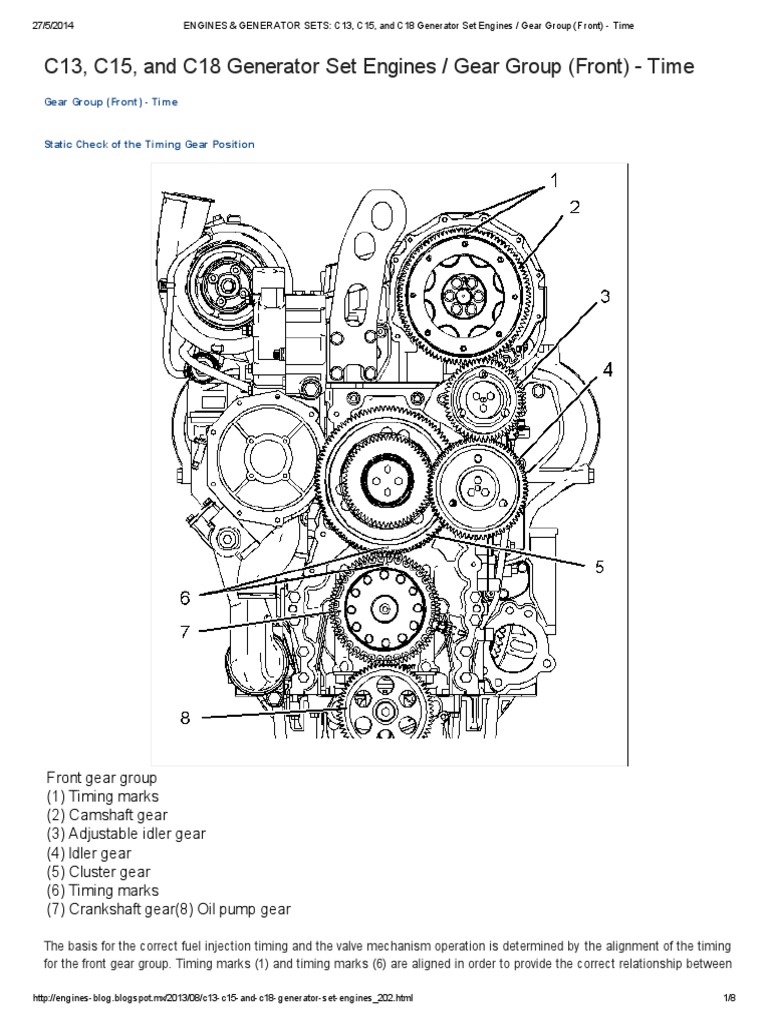 27/5/2014 ENGINES & GENERATOR SETS: C13, C15, and C18 Generator Set Engines / Gear Group (Front) - Time

C13, C15, and C18 Generator Set Engines / Gear Group (Front) - Time

Gear Group (Front) - Time

Static Check of the Timing Gear Position

1
2
3
4
5
6
7
8

Front gear group
(1) Timing marks
(2) Camshaft gear
(3) Adjustable idler gear
(4) Idler gear
(5) Cluster gear
(6) Timing marks
(7) Crankshaft gear(8) Oil pump gear

The basis for the correct fuel injection timing and the valve mechanism operation is determined by the alignment of the timing for the front gear group. Timing marks (1) and timing marks (6) are aligned in order to provide the correct relationship between

http://engines-blog.blogspot.mx/2013/08/c13-c15-and-c18-generator-set-engines_202.html 1/8