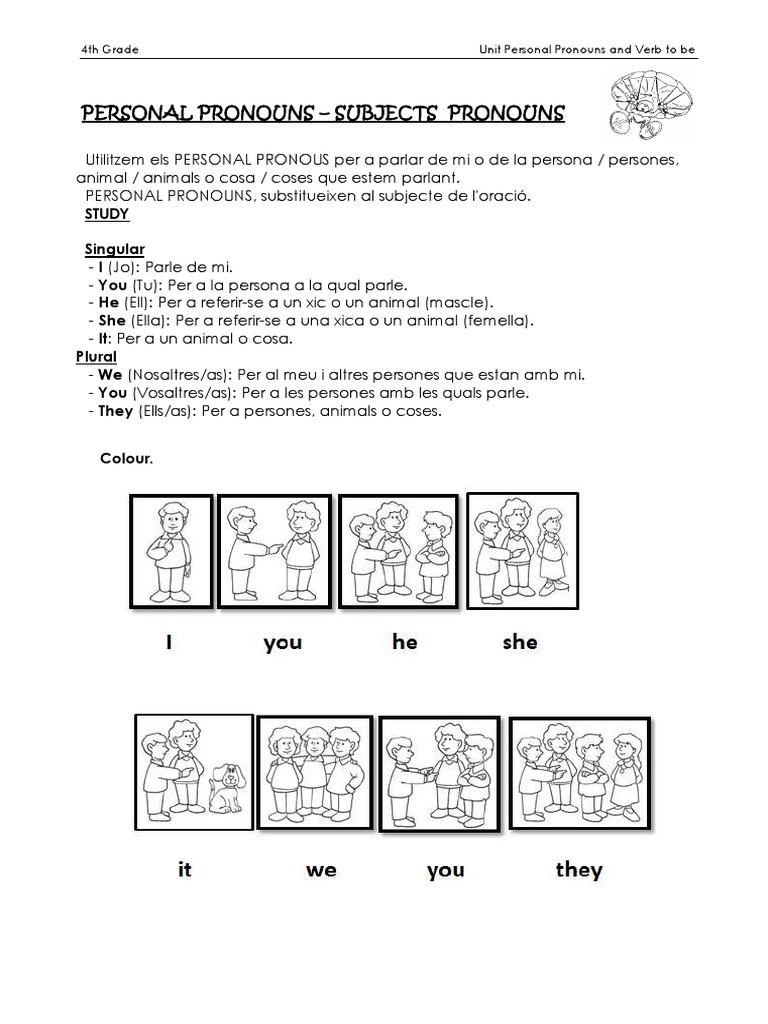 4th Grade

Unit Personal Pronouns and Verb to be

PERSONAL PRONOUNS – SUBJECTS PRONOUNS

Utilitzem els PERSONAL PRONOUS per a parlar de mi o de la persona / persones, animal / animals o cosa / coses que estem parlant.
PERSONAL PRONOUNS, substitueixen al subjecte de l'oració.
STUDY

Singular
- I (Jo): Parle de mi.
- You (Tu): Per a la persona a la qual parle.
- He (Ell): Per a referir-se a un xic o un animal (mascle).
- She (Ella): Per a referir-se a una xica o un animal (femella).
- It: Per a un animal o cosa.
Plural
- We (Nosaltres/as): Per al meu i altres persones que estan amb mi.
- You (Vosaltres/as): Per a les persones amb les quals parle.
- They (Ells/as): Per a persones, animals o coses.

Colour.

I you he she

it we you they