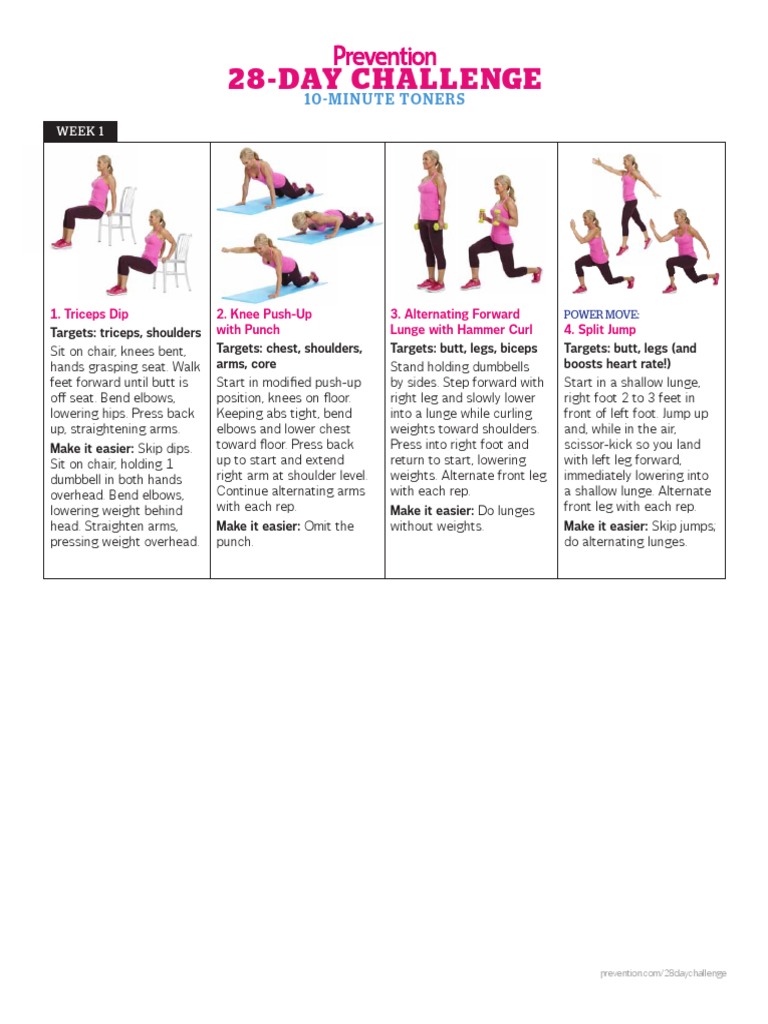 Prevention
28-DAY CHALLENGE
10-MINUTE TONERS

WEEK 1

1. Triceps Dip
Targets: triceps, shoulders
Sit on chair, knees bent, hands grasping seat. Walk feet forward until butt is off seat. Bend elbows, lowering hips. Press back up, straightening arms.
Make it easier: Skip dips. Sit on chair, holding 1 dumbbell in both hands overhead. Bend elbows, lowering weight behind head. Straighten arms, pressing weight overhead.

2. Knee Push-Up with Punch
Targets: chest, shoulders, arms, core
Start in modified push-up position, knees on floor. Keeping abs tight, bend elbows and lower chest toward floor. Press back up to start and extend right arm at shoulder level. Continue alternating arms with each rep.
Make it easier: Omit the punch.

3. Alternating Forward Lunge with Hammer Curl
Targets: butt, legs, biceps
Stand holding dumbbells by sides. Step forward with right leg and slowly lower into a lunge while curling weights toward shoulders. Press into right foot and return to start, lowering weights. Alternate front leg with each rep.
Make it easier: Do lunges without weights.

POWER MOVE:
4. Split Jump
Targets: butt, legs (and boosts heart rate!)
Start in a shallow lunge, right foot 2 to 3 feet in front of left foot. Jump up and, while in the air, scissor-kick so you land with left leg forward, immediately lowering into a shallow lunge. Alternate front leg with each rep.
Make it easier: Skip jumps; do alternating lunges.

prevention.com/28daychallenge