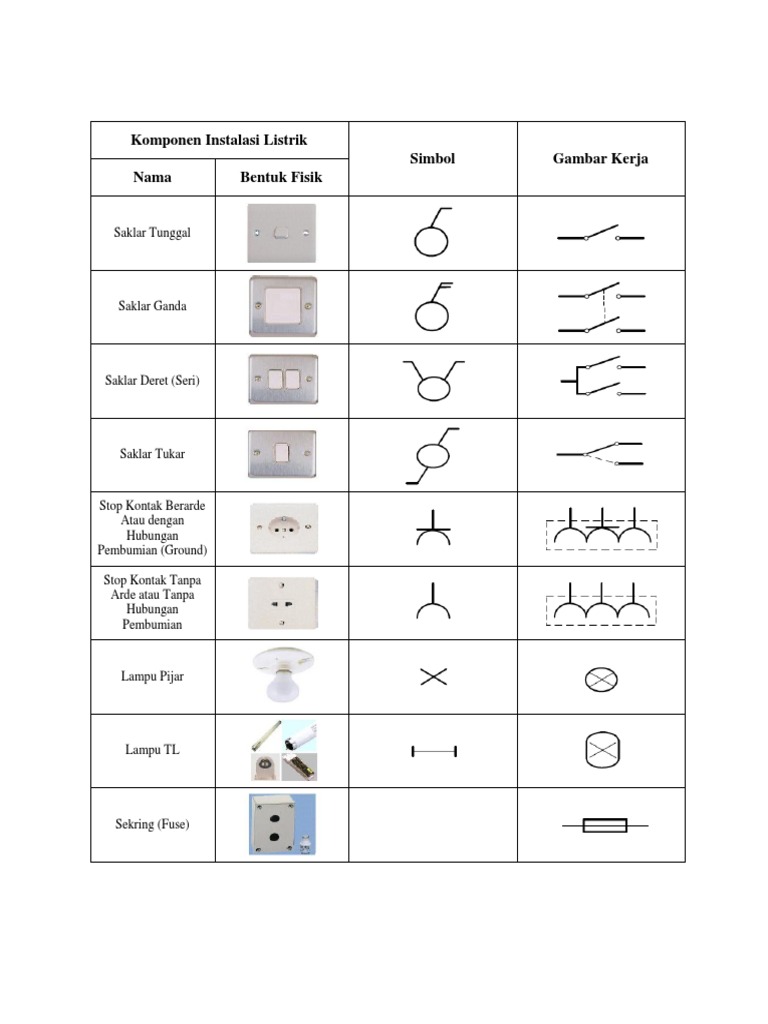 | Komponen Instalasi Listrik | | Simbol | Gambar Kerja |
|---|---|---|---|
| Nama | Bentuk Fisik | | |
| Saklar Tunggal | | | |
| Saklar Ganda | | | |
| Saklar Deret (Seri) | | | |
| Saklar Tukar | | | |
| Stop Kontak Berarde Atau dengan Hubungan Pembumian (Ground) | | | |
| Stop Kontak Tanpa Arde atau Tanpa Hubungan Pembumian | | | |
| Lampu Pijar | | | |
| Lampu TL | | | |
| Sekring (Fuse) | | | |