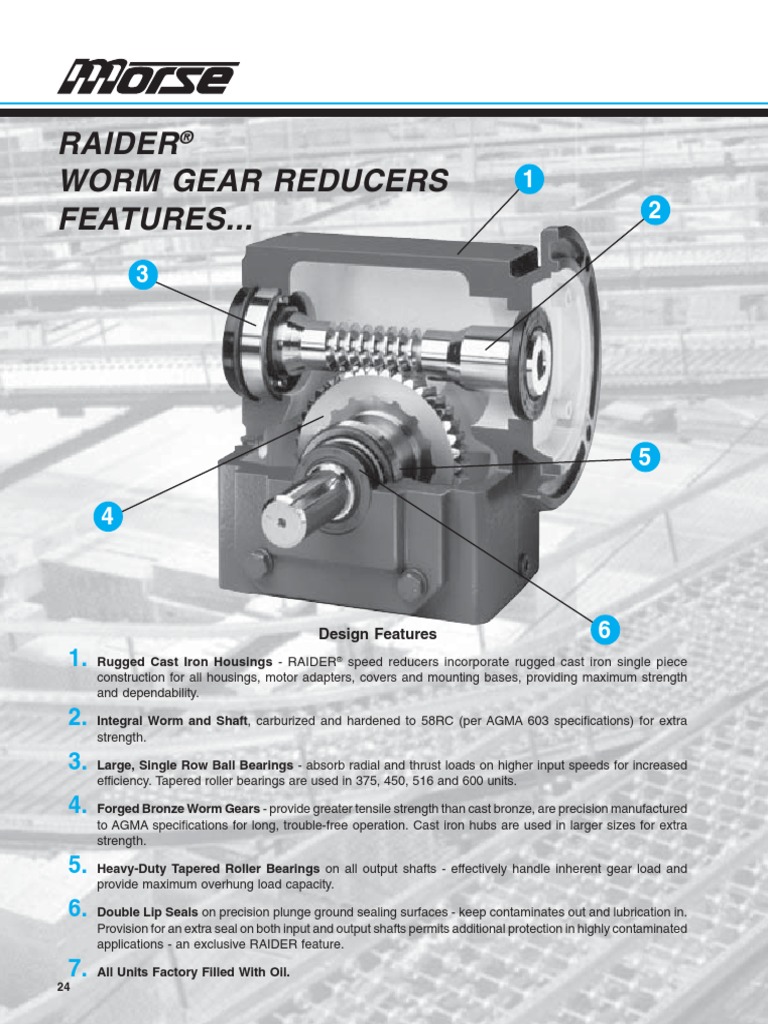 Morse

RAIDER®
WORM GEAR REDUCERS
FEATURES...

1
2
3
4
5
6

Design Features

1. Rugged Cast Iron Housings - RAIDER® speed reducers incorporate rugged cast iron single piece construction for all housings, motor adapters, covers and mounting bases, providing maximum strength and dependability.

2. Integral Worm and Shaft, carburized and hardened to 58RC (per AGMA 603 specifications) for extra strength.

3. Large, Single Row Ball Bearings - absorb radial and thrust loads on higher input speeds for increased efficiency. Tapered roller bearings are used in 375, 450, 516 and 600 units.

4. Forged Bronze Worm Gears - provide greater tensile strength than cast bronze, are precision manufactured to AGMA specifications for long, trouble-free operation. Cast iron hubs are used in larger sizes for extra strength.

5. Heavy-Duty Tapered Roller Bearings on all output shafts - effectively handle inherent gear load and provide maximum overhung load capacity.

6. Double Lip Seals on precision plunge ground sealing surfaces - keep contaminates out and lubrication in. Provision for an extra seal on both input and output shafts permits additional protection in highly contaminated applications - an exclusive RAIDER feature.

7. All Units Factory Filled With Oil.

24