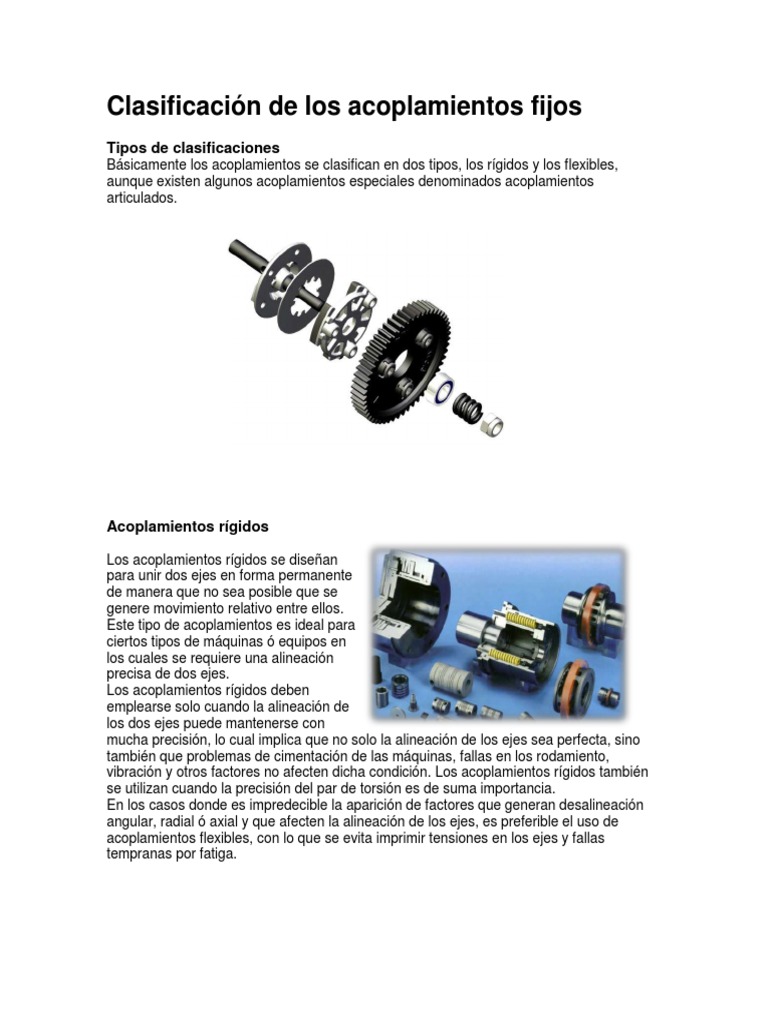 Clasificación de los acoplamientos fijos

Tipos de clasificaciones
Básicamente los acoplamientos se clasifican en dos tipos, los rígidos y los flexibles, aunque existen algunos acoplamientos especiales denominados acoplamientos articulados.

Acoplamientos rígidos

Los acoplamientos rígidos se diseñan para unir dos ejes en forma permanente de manera que no sea posible que se genere movimiento relativo entre ellos. Este tipo de acoplamientos es ideal para ciertos tipos de máquinas ó equipos en los cuales se requiere una alineación precisa de dos ejes.
Los acoplamientos rígidos deben emplearse solo cuando la alineación de los dos ejes puede mantenerse con mucha precisión, lo cual implica que no solo la alineación de los ejes sea perfecta, sino también que problemas de cimentación de las máquinas, fallas en los rodamiento, vibración y otros factores no afecten dicha condición. Los acoplamientos rígidos también se utilizan cuando la precisión del par de torsión es de suma importancia.
En los casos donde es impredecible la aparición de factores que generan desalineación angular, radial ó axial y que afecten la alineación de los ejes, es preferible el uso de acoplamientos flexibles, con lo que se evita imprimir tensiones en los ejes y fallas tempranas por fatiga.