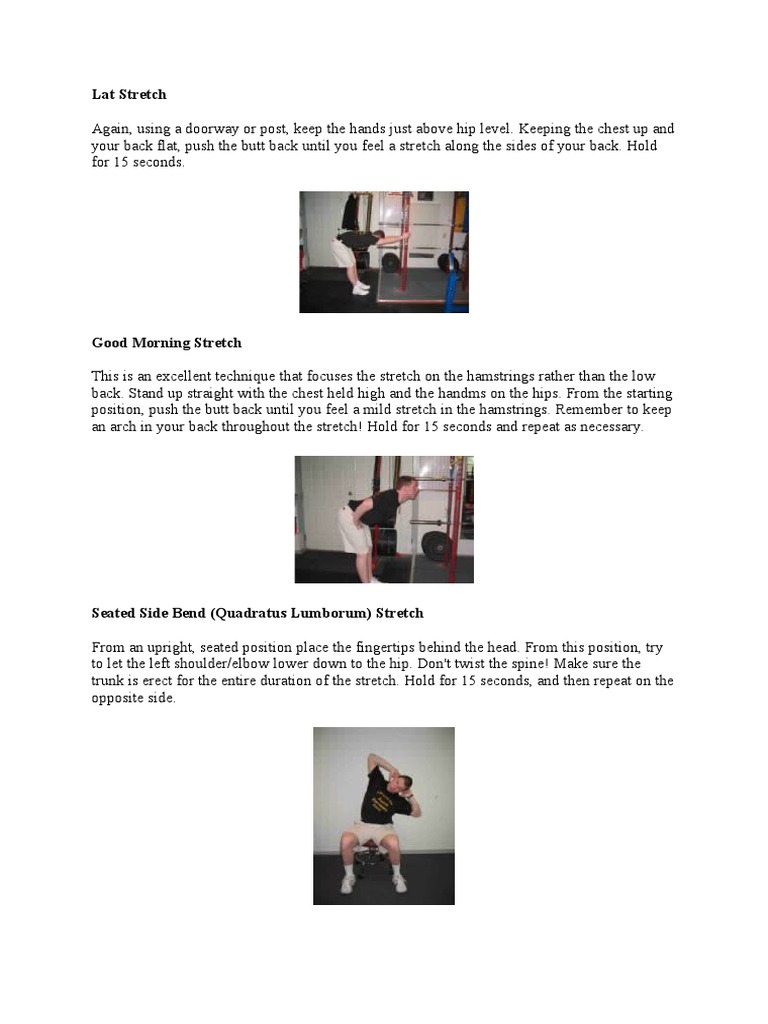 Lat Stretch

Again, using a doorway or post, keep the hands just above hip level. Keeping the chest up and your back flat, push the butt back until you feel a stretch along the sides of your back. Hold for 15 seconds.

Good Morning Stretch

This is an excellent technique that focuses the stretch on the hamstrings rather than the low back. Stand up straight with the chest held high and the handms on the hips. From the starting position, push the butt back until you feel a mild stretch in the hamstrings. Remember to keep an arch in your back throughout the stretch! Hold for 15 seconds and repeat as necessary.

Seated Side Bend (Quadratus Lumborum) Stretch

From an upright, seated position place the fingertips behind the head. From this position, try to let the left shoulder/elbow lower down to the hip. Don't twist the spine! Make sure the trunk is erect for the entire duration of the stretch. Hold for 15 seconds, and then repeat on the opposite side.