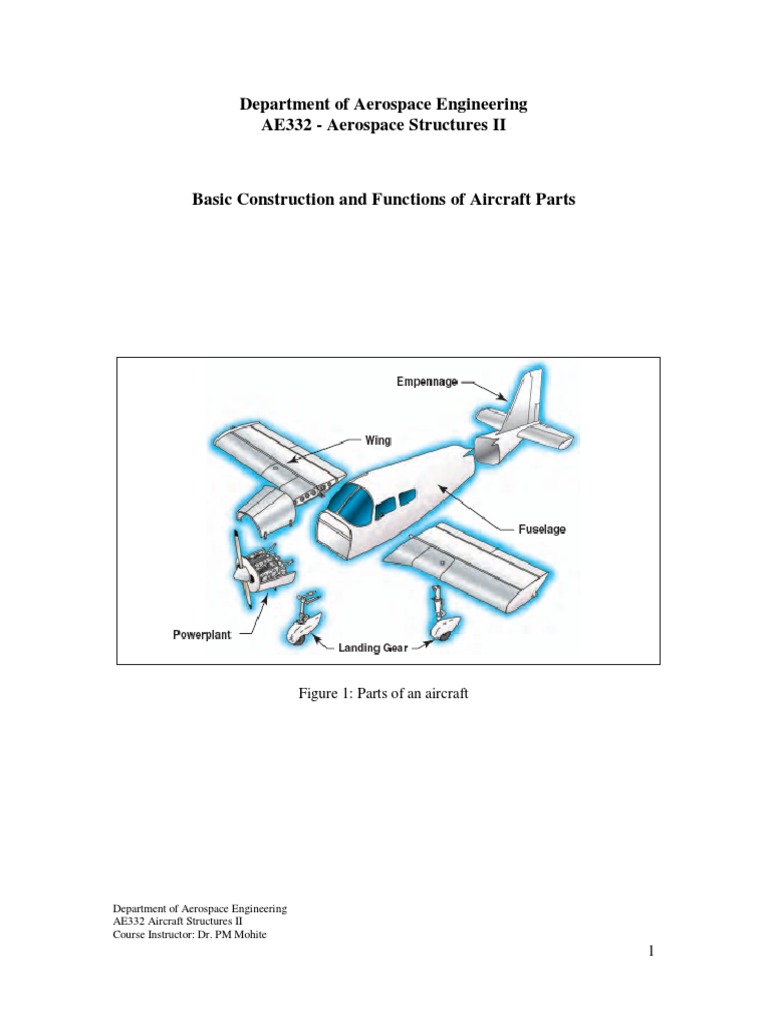 Department of Aerospace Engineering
AE332 - Aerospace Structures II

Basic Construction and Functions of Aircraft Parts

Empennage
Wing
Fuselage
Powerplant
Landing Gear

Figure 1: Parts of an aircraft

Department of Aerospace Engineering
AE332 Aircraft Structures II
Course Instructor: Dr. PM Mohite

1