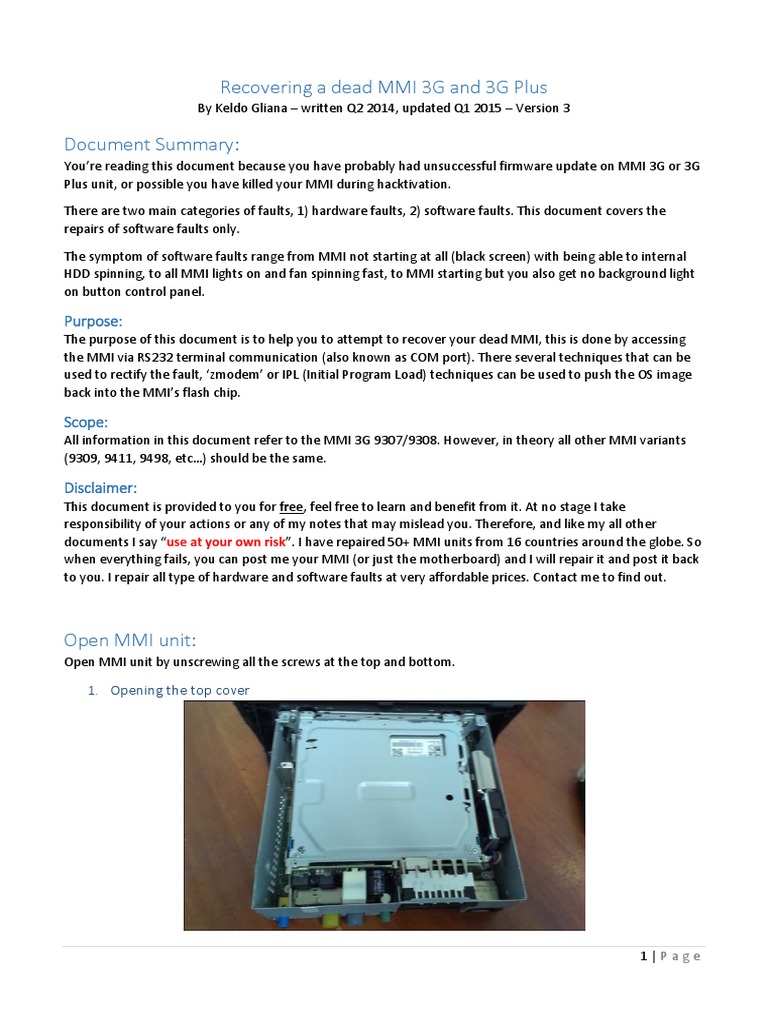 Recovering a dead MMI 3G and 3G Plus
By Keldo Gliana – written Q2 2014, updated Q1 2015 – Version 3

Document Summary:
You're reading this document because you have probably had unsuccessful firmware update on MMI 3G or 3G Plus unit, or possible you have killed your MMI during hacktivation.

There are two main categories of faults, 1) hardware faults, 2) software faults. This document covers the repairs of software faults only.

The symptom of software faults range from MMI not starting at all (black screen) with being able to internal HDD spinning, to all MMI lights on and fan spinning fast, to MMI starting but you also get no background light on button control panel.

Purpose:
The purpose of this document is to help you to attempt to recover your dead MMI, this is done by accessing the MMI via RS232 terminal communication (also known as COM port). There several techniques that can be used to rectify the fault, 'zmodem' or IPL (Initial Program Load) techniques can be used to push the OS image back into the MMI's flash chip.

Scope:
All information in this document refer to the MMI 3G 9307/9308. However, in theory all other MMI variants (9309, 9411, 9498, etc…) should be the same.

Disclaimer:
This document is provided to you for free, feel free to learn and benefit from it. At no stage I take responsibility of your actions or any of my notes that may mislead you. Therefore, and like my all other documents I say "use at your own risk". I have repaired 50+ MMI units from 16 countries around the globe. So when everything fails, you can post me your MMI (or just the motherboard) and I will repair it and post it back to you. I repair all type of hardware and software faults at very affordable prices. Contact me to find out.

Open MMI unit:
Open MMI unit by unscrewing all the screws at the top and bottom.

1. Opening the top cover

1 | Page