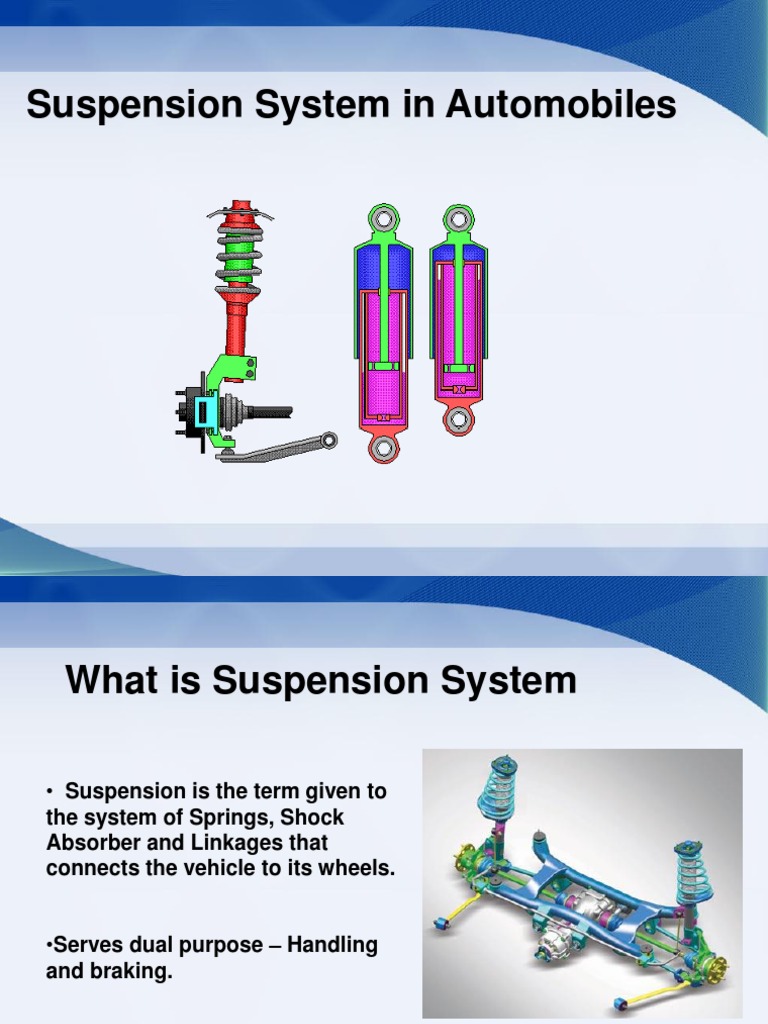 Suspension System in Automobiles

What is Suspension System

• Suspension is the term given to the system of Springs, Shock Absorber and Linkages that connects the vehicle to its wheels.

•Serves dual purpose – Handling and braking.