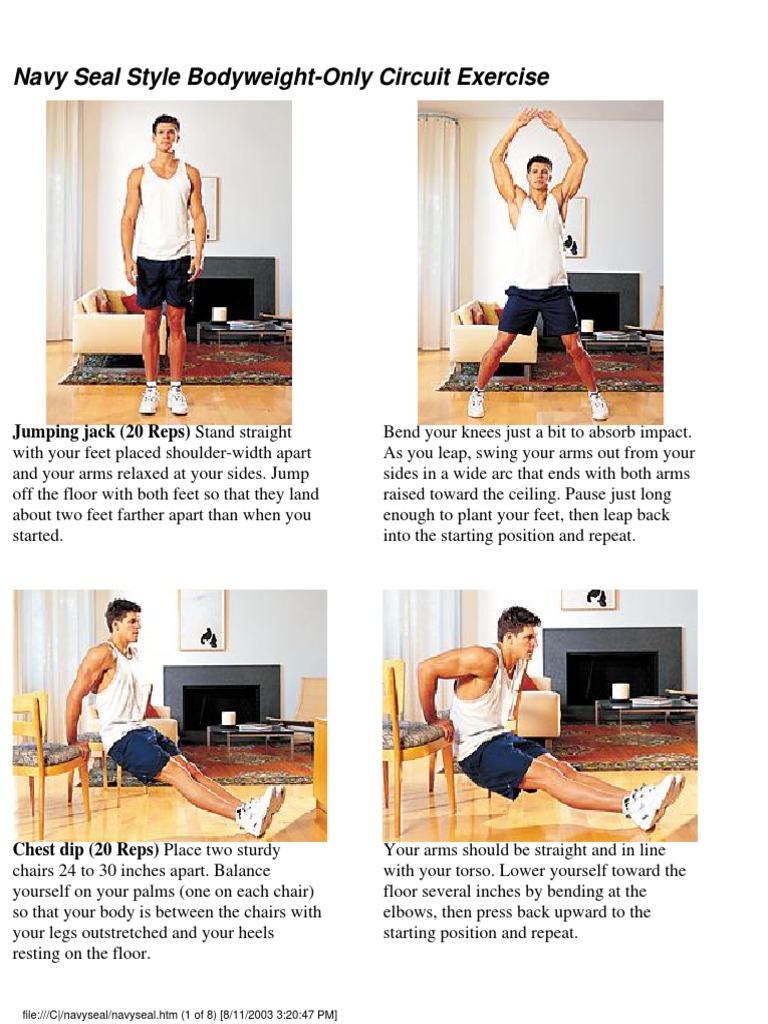 Navy Seal Style Bodyweight-Only Circuit Exercise

Jumping jack (20 Reps) Stand straight with your feet placed shoulder-width apart and your arms relaxed at your sides. Jump off the floor with both feet so that they land about two feet farther apart than when you started.

Bend your knees just a bit to absorb impact. As you leap, swing your arms out from your sides in a wide arc that ends with both arms raised toward the ceiling. Pause just long enough to plant your feet, then leap back into the starting position and repeat.

Chest dip (20 Reps) Place two sturdy chairs 24 to 30 inches apart. Balance yourself on your palms (one on each chair) so that your body is between the chairs with your legs outstretched and your heels resting on the floor.

Your arms should be straight and in line with your torso. Lower yourself toward the floor several inches by bending at the elbows, then press back upward to the starting position and repeat.

file:///C|/navyseal/navyseal.htm (1 of 8) [8/11/2003 3:20:47 PM]