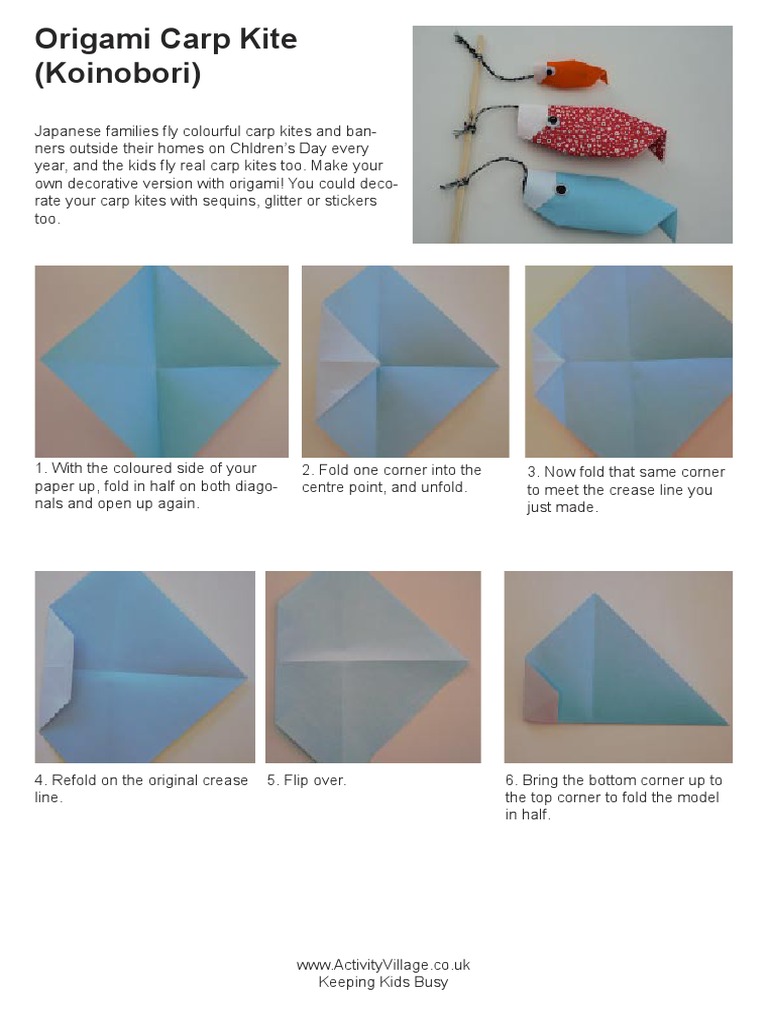 Origami Carp Kite (Koinobori)

Japanese families fly colourful carp kites and banners outside their homes on Chldren's Day every year, and the kids fly real carp kites too. Make your own decorative version with origami! You could decorate your carp kites with sequins, glitter or stickers too.

1. With the coloured side of your paper up, fold in half on both diagonals and open up again.

2. Fold one corner into the centre point, and unfold.

3. Now fold that same corner to meet the crease line you just made.

4. Refold on the original crease line.

5. Flip over.

6. Bring the bottom corner up to the top corner to fold the model in half.

www.ActivityVillage.co.uk
Keeping Kids Busy