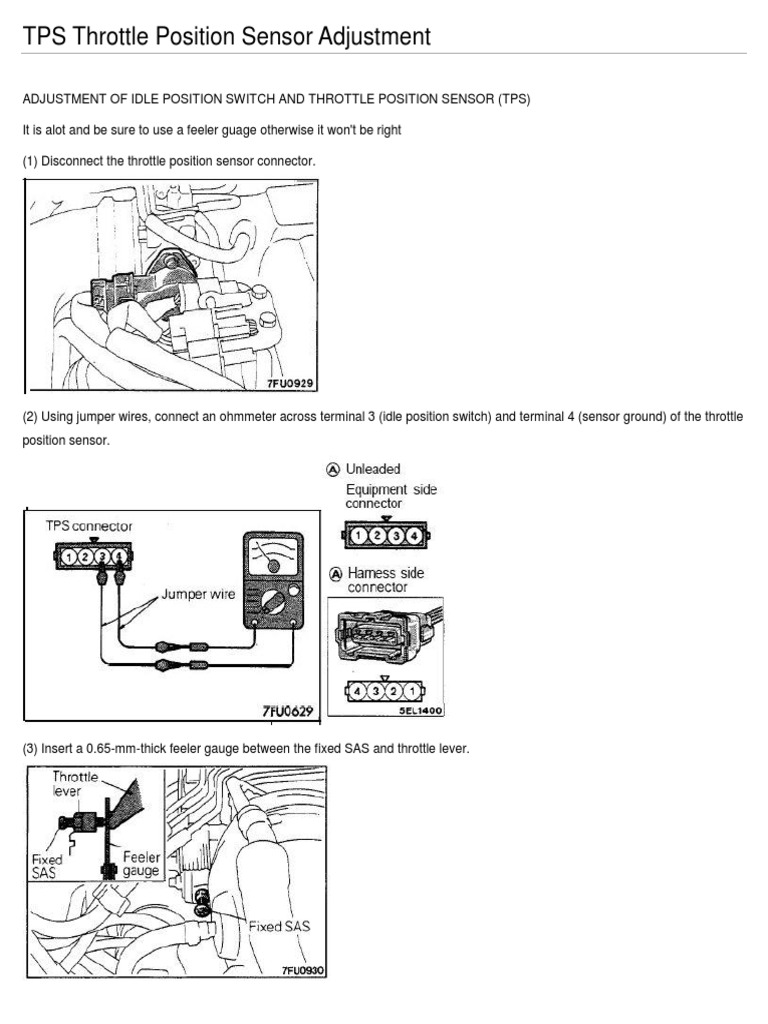 TPS Throttle Position Sensor Adjustment

ADJUSTMENT OF IDLE POSITION SWITCH AND THROTTLE POSITION SENSOR (TPS)

It is alot and be sure to use a feeler guage otherwise it won't be right

(1) Disconnect the throttle position sensor connector.

7FU0929

(2) Using jumper wires, connect an ohmmeter across terminal 3 (idle position switch) and terminal 4 (sensor ground) of the throttle position sensor.

TPS connector

1 2 3 4

Jumper wire

7FU0629

Ⓐ Unleaded

Equipment side connector

1 2 3 4

Ⓐ Harness side connector

4 3 2 1

5EL1400

(3) Insert a 0.65-mm-thick feeler gauge between the fixed SAS and throttle lever.

Throttle lever

Fixed SAS

Feeler gauge

Fixed SAS

7FU0930