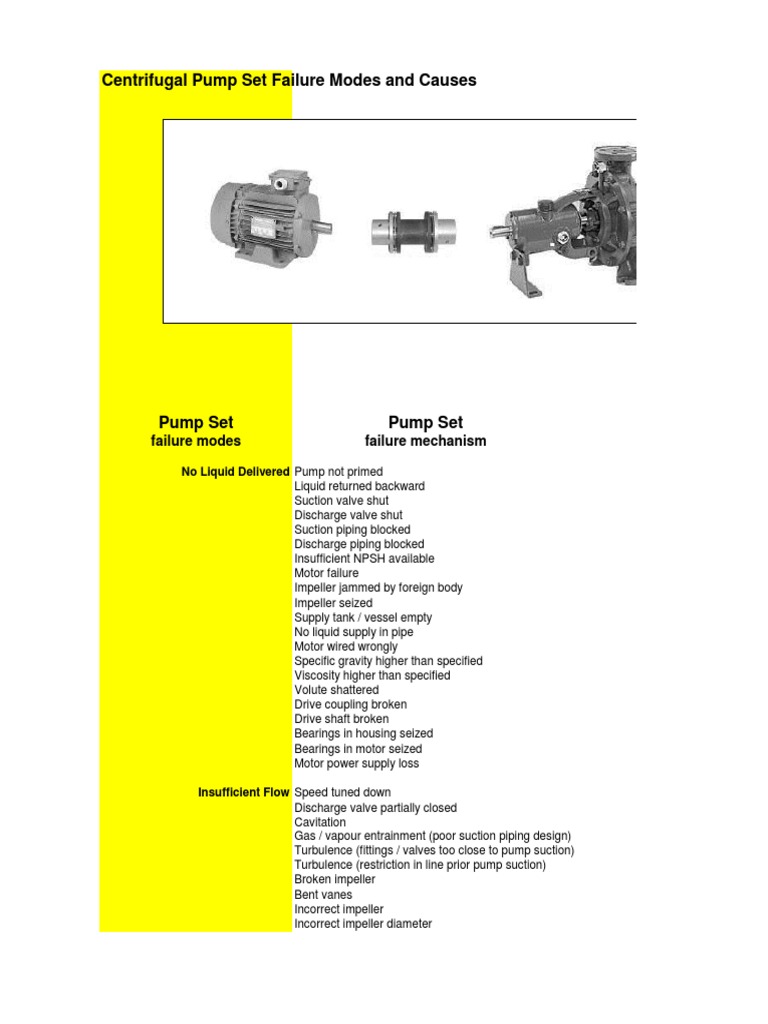 Centrifugal Pump Set Failure Modes and Causes

| Pump Set failure modes | Pump Set failure mechanism |
|---|---|
| No Liquid Delivered | Pump not primed |
| | Liquid returned backward |
| | Suction valve shut |
| | Discharge valve shut |
| | Suction piping blocked |
| | Discharge piping blocked |
| | Insufficient NPSH available |
| | Motor failure |
| | Impeller jammed by foreign body |
| | Impeller seized |
| | Supply tank / vessel empty |
| | No liquid supply in pipe |
| | Motor wired wrongly |
| | Specific gravity higher than specified |
| | Viscosity higher than specified |
| | Volute shattered |
| | Drive coupling broken |
| | Drive shaft broken |
| | Bearings in housing seized |
| | Bearings in motor seized |
| | Motor power supply loss |
| Insufficient Flow | Speed tuned down |
| | Discharge valve partially closed |
| | Cavitation |
| | Gas / vapour entrainment (poor suction piping design) |
| | Turbulence (fittings / valves too close to pump suction) |
| | Turbulence (restriction in line prior pump suction) |
| | Broken impeller |
| | Bent vanes |
| | Incorrect impeller |
| | Incorrect impeller diameter |