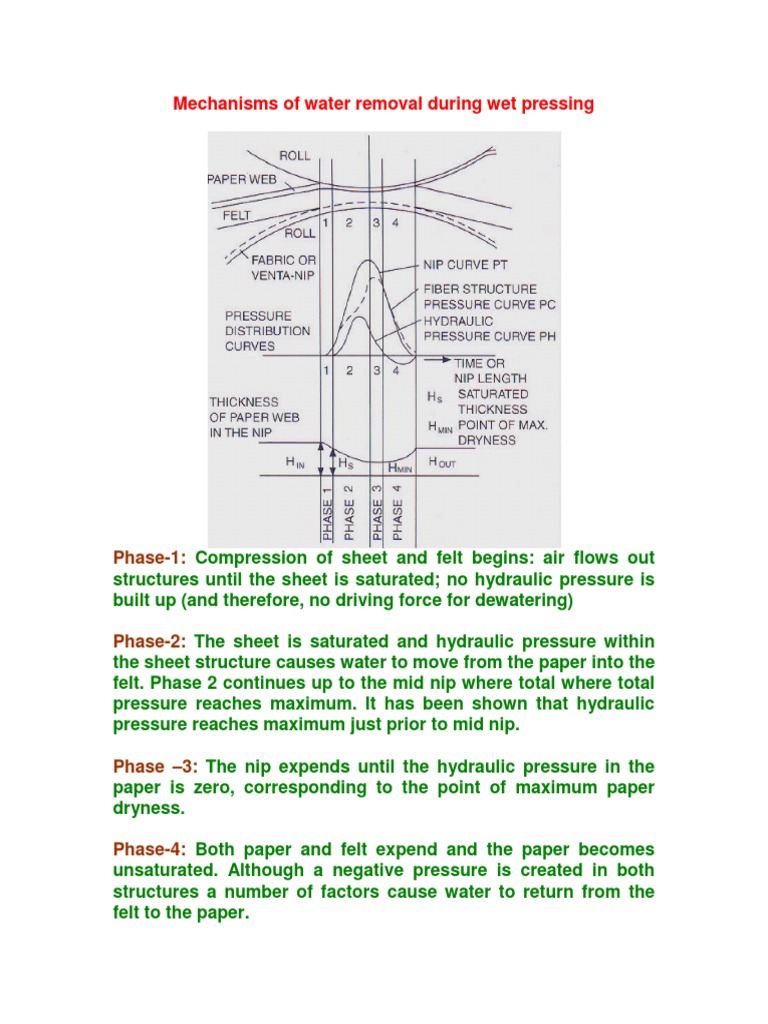 Mechanisms of water removal during wet pressing

ROLL
PAPER WEB
FELT
ROLL
1 2 3 4
FABRIC OR VENTA-NIP
NIP CURVE PT
FIBER STRUCTURE PRESSURE CURVE PC
HYDRAULIC PRESSURE CURVE PH
PRESSURE DISTRIBUTION CURVES
1 2 3 4
TIME OR NIP LENGTH
$H_S$ SATURATED THICKNESS
$H_{MIN}$ POINT OF MAX. DRYNESS
THICKNESS OF PAPER WEB IN THE NIP
$H_{IN}$ $H_S$ $H_{MIN}$ $H_{OUT}$
PHASE 1 PHASE 2 PHASE 3 PHASE 4

Phase-1: Compression of sheet and felt begins: air flows out structures until the sheet is saturated; no hydraulic pressure is built up (and therefore, no driving force for dewatering)

Phase-2: The sheet is saturated and hydraulic pressure within the sheet structure causes water to move from the paper into the felt. Phase 2 continues up to the mid nip where total where total pressure reaches maximum. It has been shown that hydraulic pressure reaches maximum just prior to mid nip.

Phase –3: The nip expends until the hydraulic pressure in the paper is zero, corresponding to the point of maximum paper dryness.

Phase-4: Both paper and felt expend and the paper becomes unsaturated. Although a negative pressure is created in both structures a number of factors cause water to return from the felt to the paper.