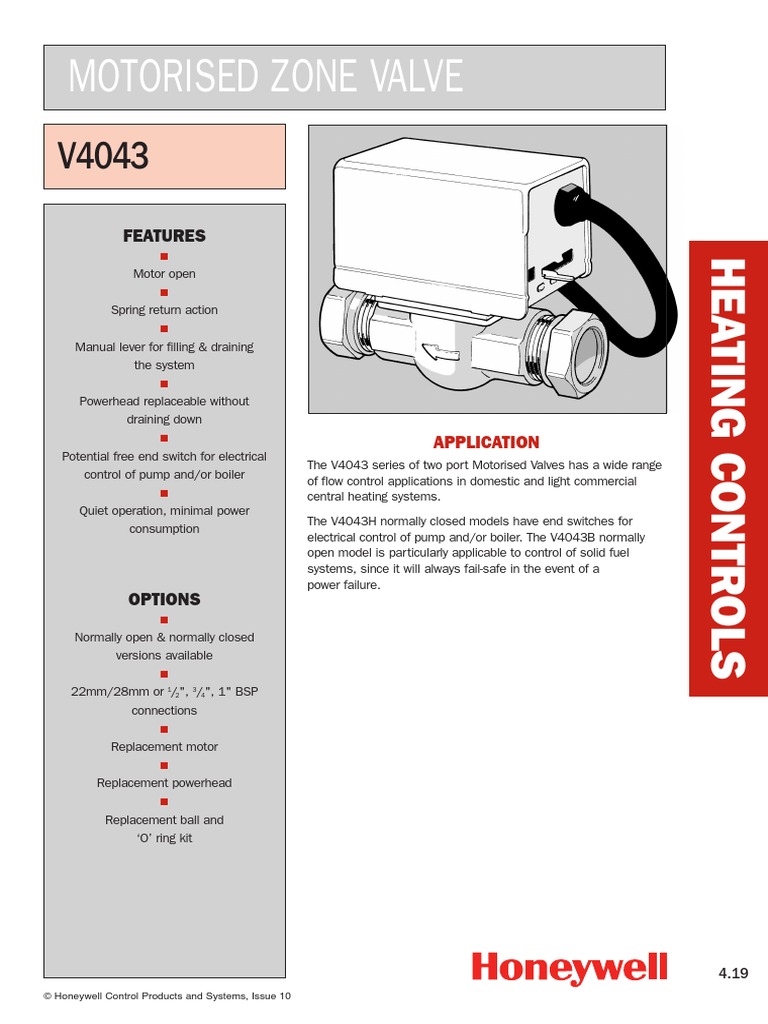 MOTORISED ZONE VALVE

V4043

FEATURES

Motor open

Spring return action

Manual lever for filling & draining the system

Powerhead replaceable without draining down

Potential free end switch for electrical control of pump and/or boiler

Quiet operation, minimal power consumption

OPTIONS

Normally open & normally closed versions available

22mm/28mm or $\frac{1}{2}$", $\frac{3}{4}$", 1" BSP connections

Replacement motor

Replacement powerhead

Replacement ball and 'O' ring kit

APPLICATION

The V4043 series of two port Motorised Valves has a wide range of flow control applications in domestic and light commercial central heating systems.

The V4043H normally closed models have end switches for electrical control of pump and/or boiler. The V4043B normally open model is particularly applicable to control of solid fuel systems, since it will always fail-safe in the event of a power failure.

HEATING CONTROLS

Honeywell

4.19

© Honeywell Control Products and Systems, Issue 10