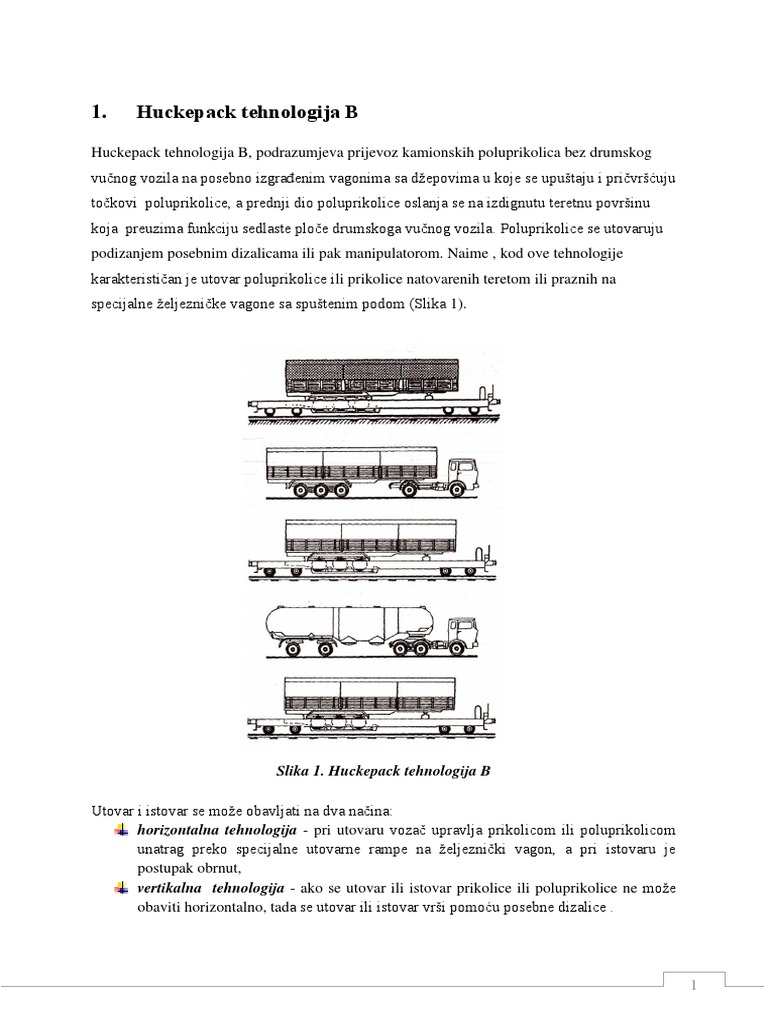 1. Huckepack tehnologija B

Huckepack tehnologija B, podrazumjeva prijevoz kamionskih poluprikolica bez drumskog vučnog vozila na posebno izgrađenim vagonima sa džepovima u koje se upuštaju i pričvršćuju točkovi poluprikolice, a prednji dio poluprikolice oslanja se na izdignutu teretnu površinu koja preuzima funkciju sedlaste ploče drumskoga vučnog vozila. Poluprikolice se utovaruju podizanjem posebnim dizalicama ili pak manipulatorom. Naime , kod ove tehnologije karakterističan je utovar poluprikolice ili prikolice natovarenih teretom ili praznih na specijalne željezničke vagone sa spuštenim podom (Slika 1).

Slika 1. Huckepack tehnologija B

Utovar i istovar se može obavljati na dva načina:
horizontalna tehnologija - pri utovaru vozač upravlja prikolicom ili poluprikolicom unatrag preko specijalne utovarne rampe na željeznički vagon, a pri istovaru je postupak obrnut,
vertikalna tehnologija - ako se utovar ili istovar prikolice ili poluprikolice ne može obaviti horizontalno, tada se utovar ili istovar vrši pomoću posebne dizalice .

1