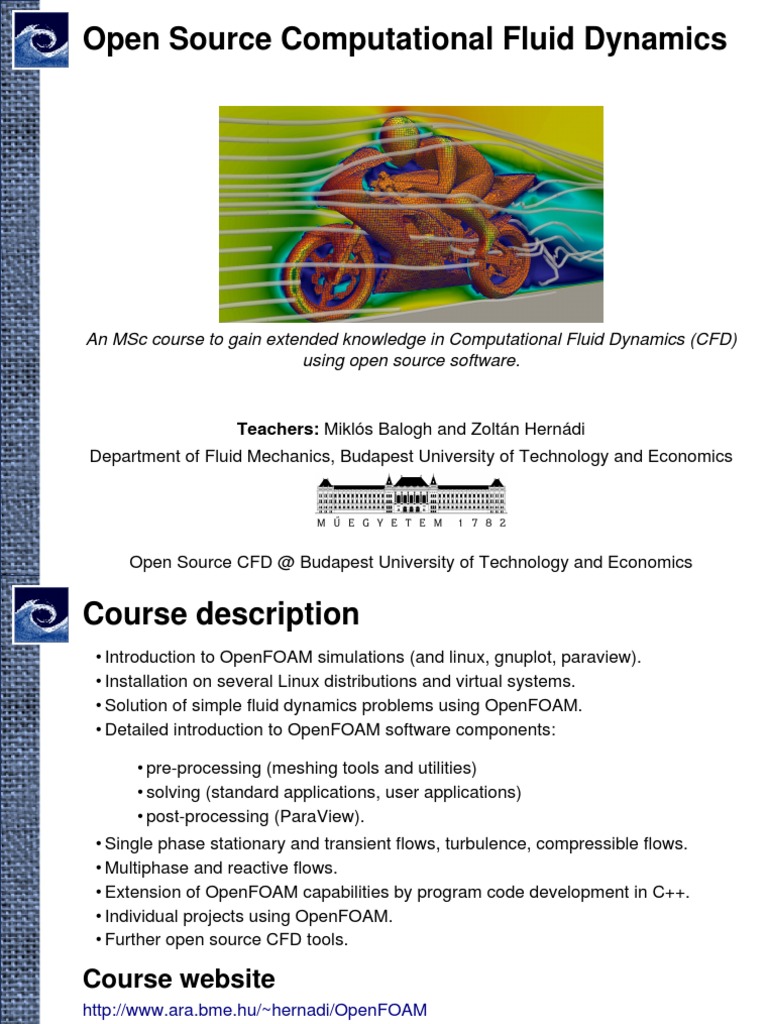 Open Source Computational Fluid Dynamics

An MSc course to gain extended knowledge in Computational Fluid Dynamics (CFD) using open source software.

Teachers: Miklós Balogh and Zoltán Hernádi

Department of Fluid Mechanics, Budapest University of Technology and Economics

MŰEGYETEM 1782

Open Source CFD @ Budapest University of Technology and Economics

Course description

• Introduction to OpenFOAM simulations (and linux, gnuplot, paraview).
• Installation on several Linux distributions and virtual systems.
• Solution of simple fluid dynamics problems using OpenFOAM.
• Detailed introduction to OpenFOAM software components:

• pre-processing (meshing tools and utilities)
• solving (standard applications, user applications)
• post-processing (ParaView).

• Single phase stationary and transient flows, turbulence, compressible flows.
• Multiphase and reactive flows.
• Extension of OpenFOAM capabilities by program code development in C++.
• Individual projects using OpenFOAM.
• Further open source CFD tools.

Course website

http://www.ara.bme.hu/~hernadi/OpenFOAM