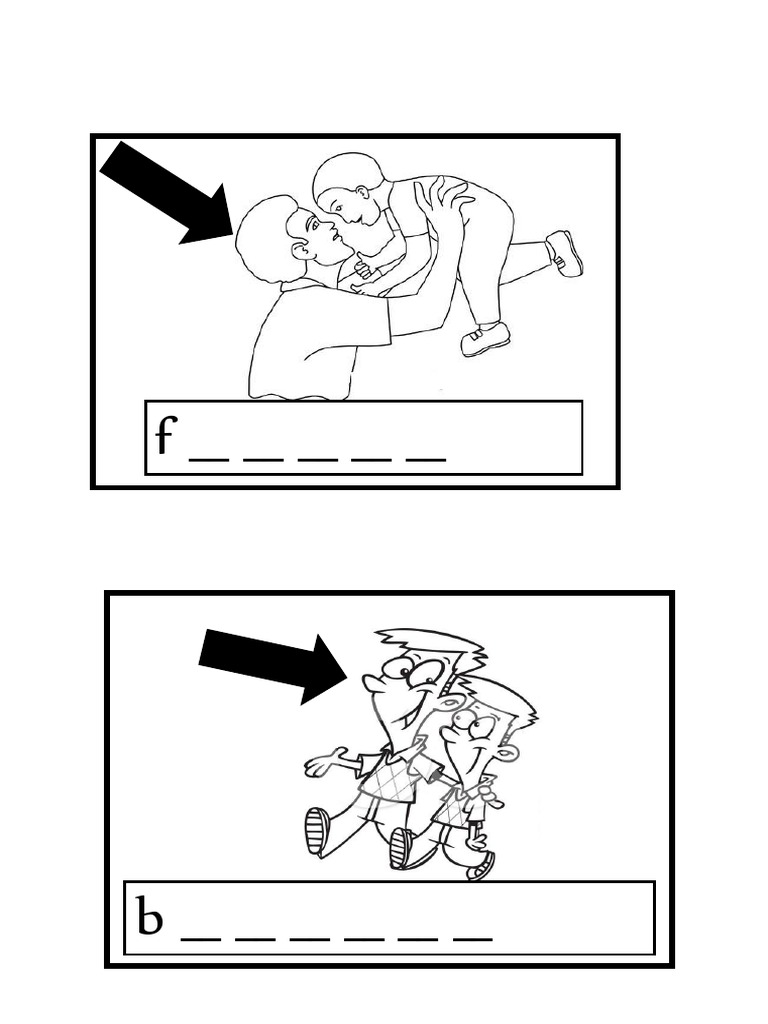 f _ _ _ _ _

b _ _ _ _ _ _