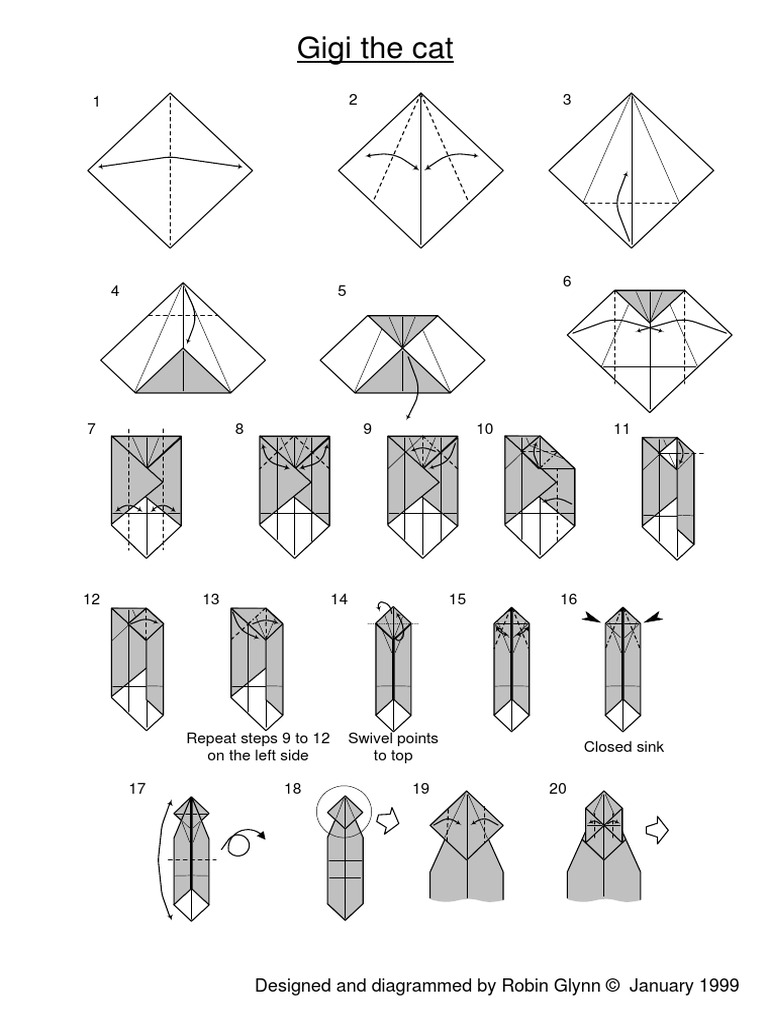 Gigi the cat

1

2

3

4

5

6

7

8

9

10

11

12

13

Repeat steps 9 to 12 on the left side

14

Swivel points to top

15

16

Closed sink

17

18

19

20

Designed and diagrammed by Robin Glynn © January 1999