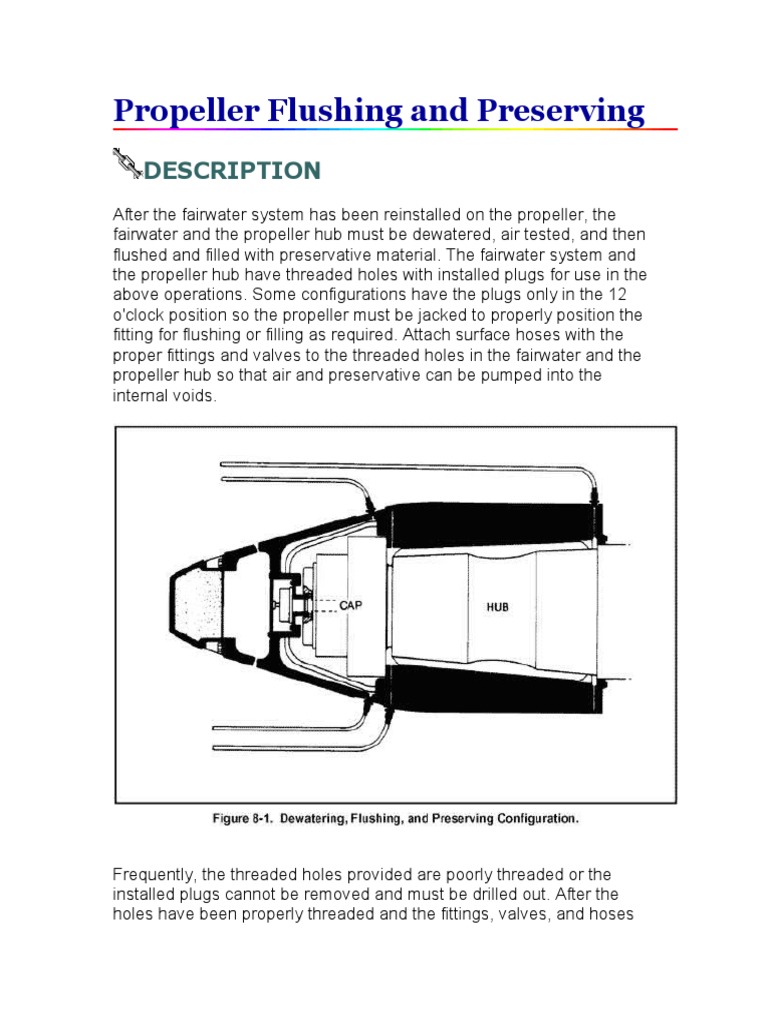 Propeller Flushing and Preserving

DESCRIPTION

After the fairwater system has been reinstalled on the propeller, the fairwater and the propeller hub must be dewatered, air tested, and then flushed and filled with preservative material. The fairwater system and the propeller hub have threaded holes with installed plugs for use in the above operations. Some configurations have the plugs only in the 12 o'clock position so the propeller must be jacked to properly position the fitting for flushing or filling as required. Attach surface hoses with the proper fittings and valves to the threaded holes in the fairwater and the propeller hub so that air and preservative can be pumped into the internal voids.

CAP

HUB

Figure 8-1. Dewatering, Flushing, and Preserving Configuration.

Frequently, the threaded holes provided are poorly threaded or the installed plugs cannot be removed and must be drilled out. After the holes have been properly threaded and the fittings, valves, and hoses