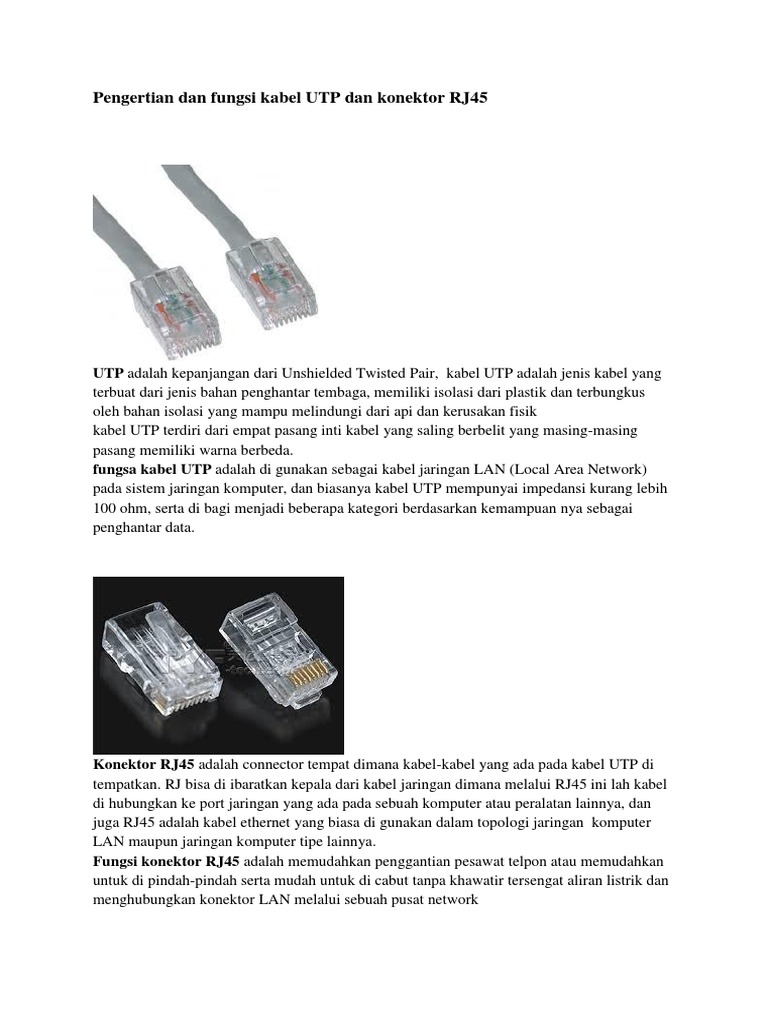 Pengertian dan fungsi kabel UTP dan konektor RJ45

UTP adalah kepanjangan dari Unshielded Twisted Pair, kabel UTP adalah jenis kabel yang terbuat dari jenis bahan penghantar tembaga, memiliki isolasi dari plastik dan terbungkus oleh bahan isolasi yang mampu melindungi dari api dan kerusakan fisik
kabel UTP terdiri dari empat pasang inti kabel yang saling berbelit yang masing-masing pasang memiliki warna berbeda.
fungsa kabel UTP adalah di gunakan sebagai kabel jaringan LAN (Local Area Network) pada sistem jaringan komputer, dan biasanya kabel UTP mempunyai impedansi kurang lebih 100 ohm, serta di bagi menjadi beberapa kategori berdasarkan kemampuan nya sebagai penghantar data.

Konektor RJ45 adalah connector tempat dimana kabel-kabel yang ada pada kabel UTP di tempatkan. RJ bisa di ibaratkan kepala dari kabel jaringan dimana melalui RJ45 ini lah kabel di hubungkan ke port jaringan yang ada pada sebuah komputer atau peralatan lainnya, dan juga RJ45 adalah kabel ethernet yang biasa di gunakan dalam topologi jaringan komputer LAN maupun jaringan komputer tipe lainnya.
Fungsi konektor RJ45 adalah memudahkan penggantian pesawat telpon atau memudahkan untuk di pindah-pindah serta mudah untuk di cabut tanpa khawatir tersengat aliran listrik dan menghubungkan konektor LAN melalui sebuah pusat network