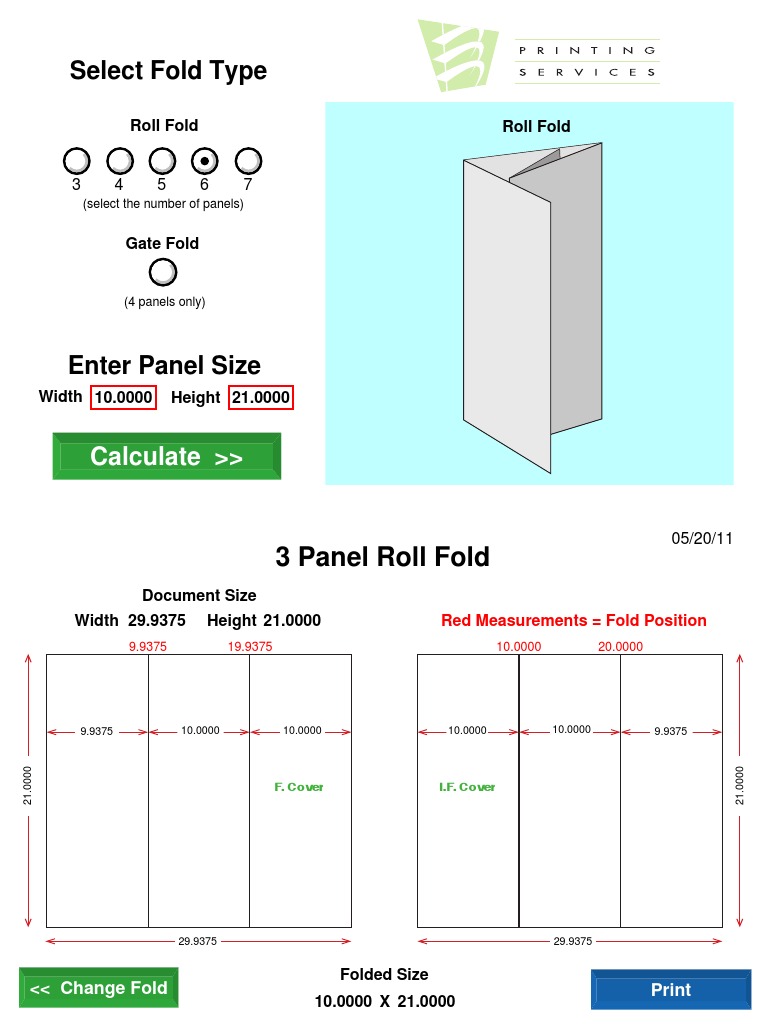 Select Fold Type

PRINTING SERVICES

Roll Fold

3 4 5 6 7

(select the number of panels)

Gate Fold

(4 panels only)

Enter Panel Size

Width 10.0000 Height 21.0000

Calculate >>

Roll Fold

05/20/11

3 Panel Roll Fold

Document Size

Width 29.9375 Height 21.0000

Red Measurements = Fold Position

9.9375 19.9375

9.9375 10.0000 10.0000

21.0000

F. Cover

29.9375

10.0000 20.0000

10.0000 10.0000 9.9375

I.F. Cover

21.0000

29.9375

<< Change Fold

Folded Size

10.0000 X 21.0000

Print