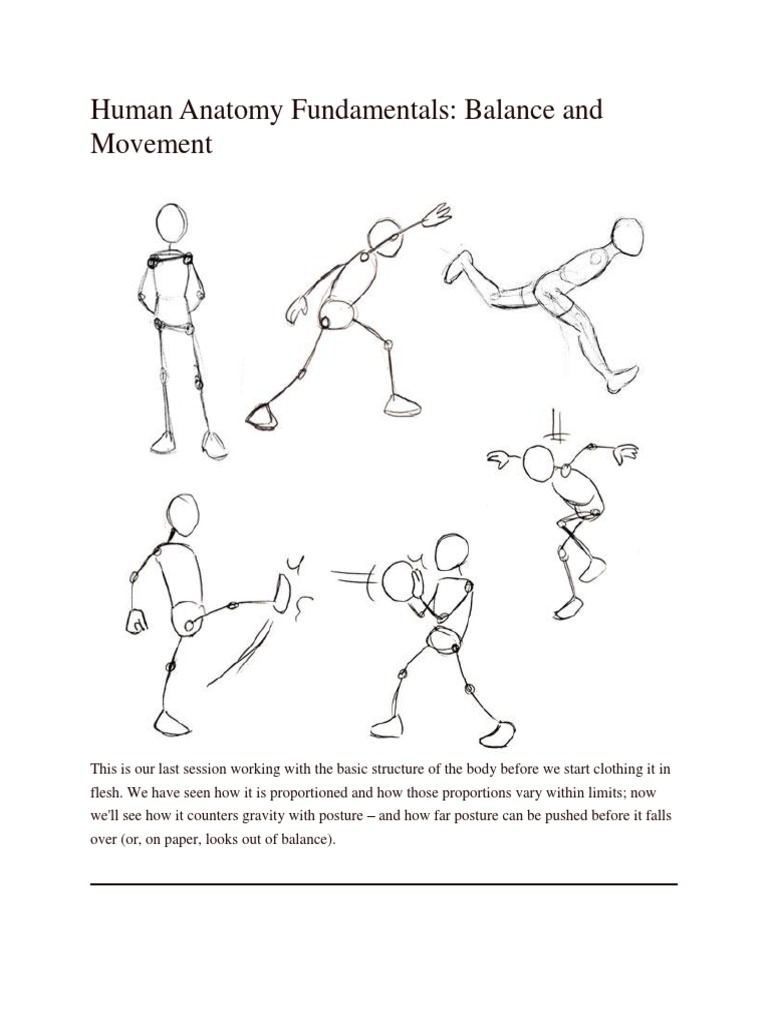 Human Anatomy Fundamentals: Balance and Movement

This is our last session working with the basic structure of the body before we start clothing it in flesh. We have seen how it is proportioned and how those proportions vary within limits; now we'll see how it counters gravity with posture – and how far posture can be pushed before it falls over (or, on paper, looks out of balance).