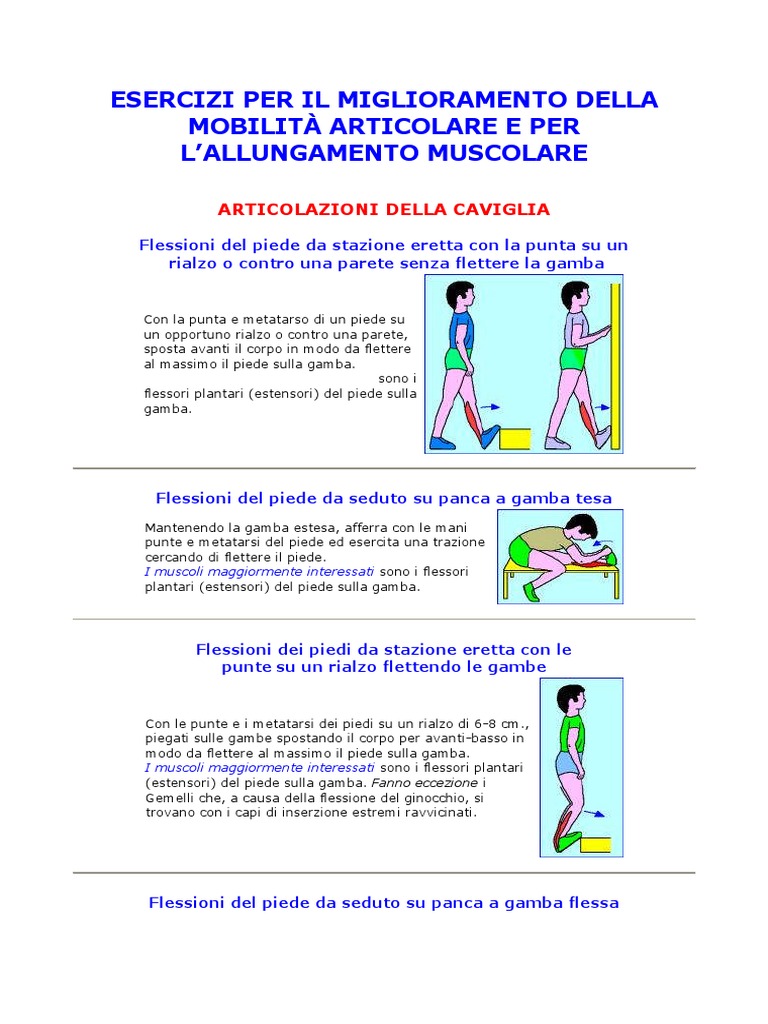 ESERCIZI PER IL MIGLIORAMENTO DELLA MOBILITÀ ARTICOLARE E PER L'ALLUNGAMENTO MUSCOLARE

ARTICOLAZIONI DELLA CAVIGLIA

Flessioni del piede da stazione eretta con la punta su un rialzo o contro una parete senza flettere la gamba

Con la punta e metatarso di un piede su un opportuno rialzo o contro una parete, sposta avanti il corpo in modo da flettere al massimo il piede sulla gamba.
sono i flessori plantari (estensori) del piede sulla gamba.

Flessioni del piede da seduto su panca a gamba tesa

Mantenendo la gamba estesa, afferra con le mani punte e metatarsi del piede ed esercita una trazione cercando di flettere il piede.
I muscoli maggiormente interessati sono i flessori plantari (estensori) del piede sulla gamba.

Flessioni dei piedi da stazione eretta con le punte su un rialzo flettendo le gambe

Con le punte e i metatarsi dei piedi su un rialzo di 6-8 cm., piegati sulle gambe spostando il corpo per avanti-basso in modo da flettere al massimo il piede sulla gamba.
I muscoli maggiormente interessati sono i flessori plantari (estensori) del piede sulla gamba. Fanno eccezione i Gemelli che, a causa della flessione del ginocchio, si trovano con i capi di inserzione estremi ravvicinati.

Flessioni del piede da seduto su panca a gamba flessa