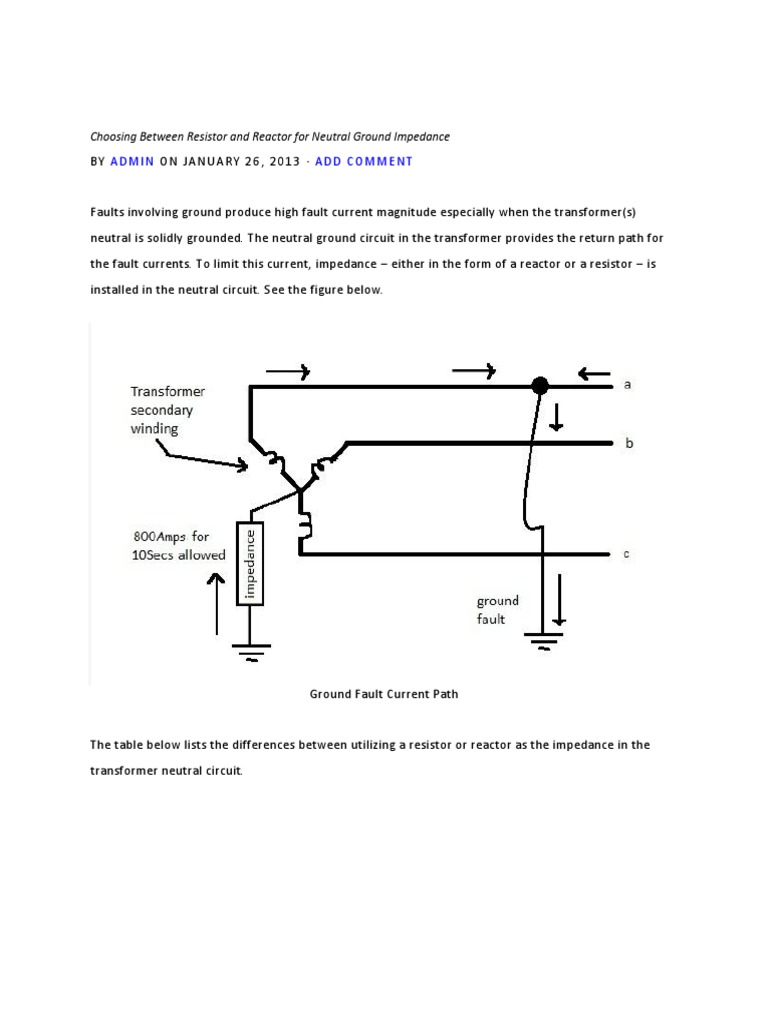 Choosing Between Resistor and Reactor for Neutral Ground Impedance

BY ADMIN ON JANUARY 26, 2013 · ADD COMMENT

Faults involving ground produce high fault current magnitude especially when the transformer(s) neutral is solidly grounded. The neutral ground circuit in the transformer provides the return path for the fault currents. To limit this current, impedance – either in the form of a reactor or a resistor – is installed in the neutral circuit. See the figure below.

Transformer secondary winding

a

b

c

800Amps for 10Secs allowed

impedance

ground fault

Ground Fault Current Path

The table below lists the differences between utilizing a resistor or reactor as the impedance in the transformer neutral circuit.