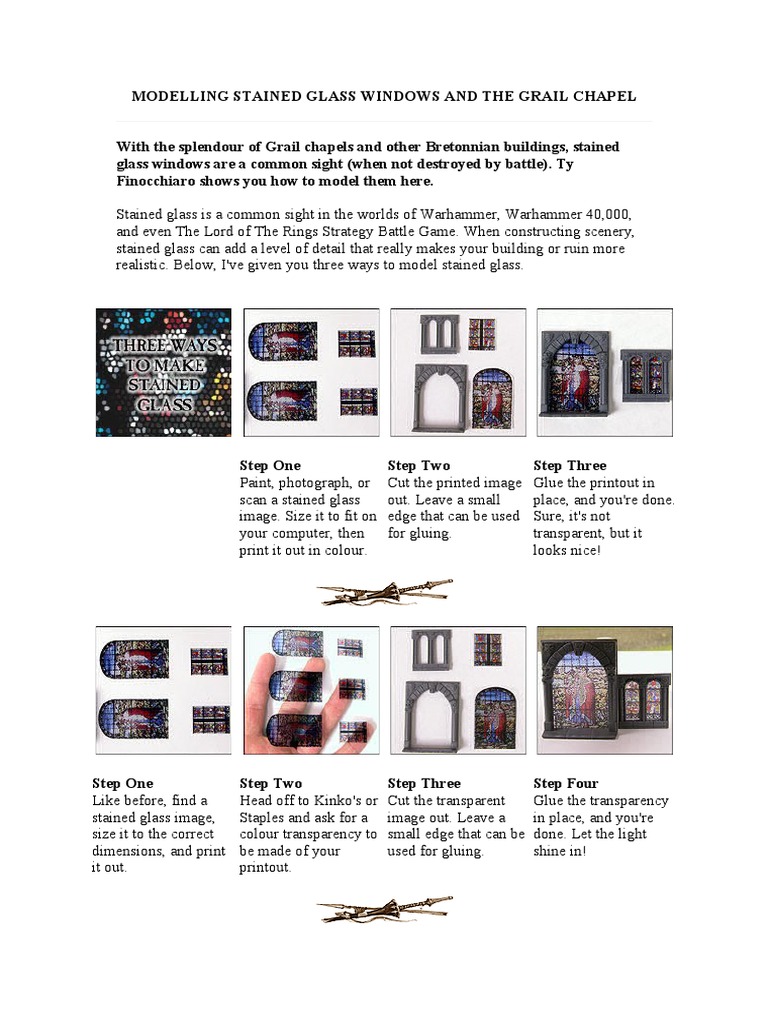 MODELLING STAINED GLASS WINDOWS AND THE GRAIL CHAPEL

With the splendour of Grail chapels and other Bretonnian buildings, stained glass windows are a common sight (when not destroyed by battle). Ty Finocchiaro shows you how to model them here.

Stained glass is a common sight in the worlds of Warhammer, Warhammer 40,000, and even The Lord of The Rings Strategy Battle Game. When constructing scenery, stained glass can add a level of detail that really makes your building or ruin more realistic. Below, I've given you three ways to model stained glass.

THREE WAYS TO MAKE STAINED GLASS

Step One
Paint, photograph, or scan a stained glass image. Size it to fit on your computer, then print it out in colour.

Step Two
Cut the printed image out. Leave a small edge that can be used for gluing.

Step Three
Glue the printout in place, and you're done. Sure, it's not transparent, but it looks nice!

Step One
Like before, find a stained glass image, size it to the correct dimensions, and print it out.

Step Two
Head off to Kinko's or Staples and ask for a colour transparency to be made of your printout.

Step Three
Cut the transparent image out. Leave a small edge that can be used for gluing.

Step Four
Glue the transparency in place, and you're done. Let the light shine in!