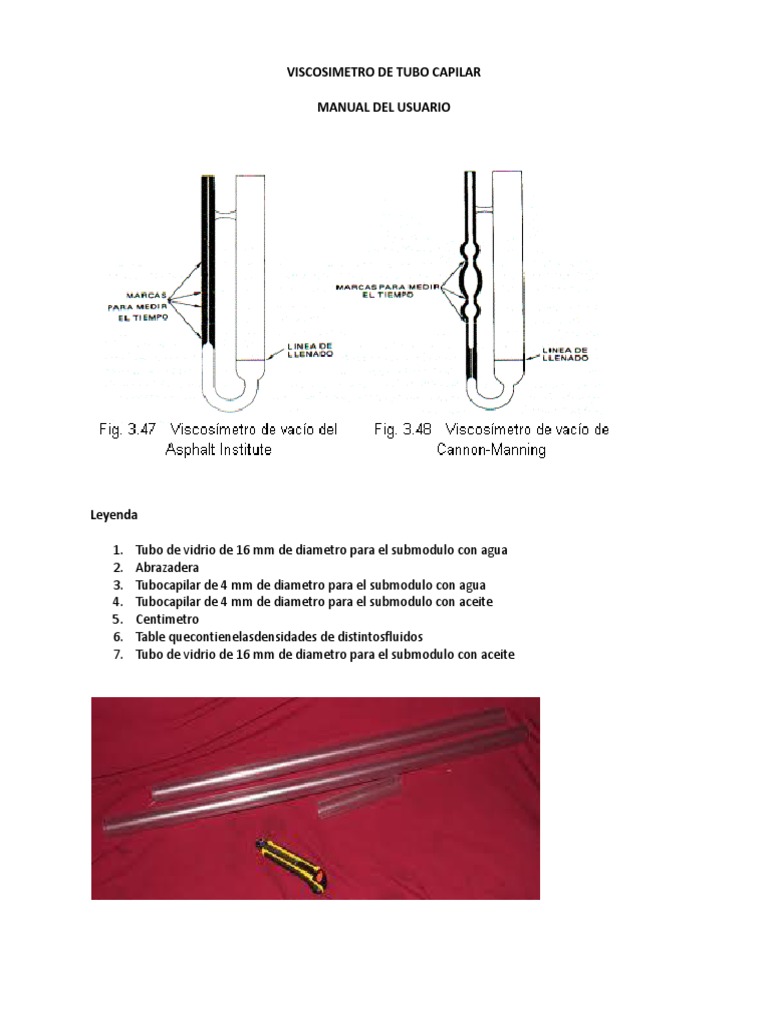 VISCOSIMETRO DE TUBO CAPILAR

MANUAL DEL USUARIO

MARCAS PARA MEDIR EL TIEMPO

LINEA DE LLENADO

Fig. 3.47 Viscosímetro de vacío del Asphalt Institute

MARCAS PARA MEDIR EL TIEMPO

LINEA DE LLENADO

Fig. 3.48 Viscosímetro de vacío de Cannon-Manning

Leyenda

1. Tubo de vidrio de 16 mm de diametro para el submodulo con agua
2. Abrazadera
3. Tubocapilar de 4 mm de diametro para el submodulo con agua
4. Tubocapilar de 4 mm de diametro para el submodulo con aceite
5. Centimetro
6. Table quecontienelasdensidades de distintosfluidos
7. Tubo de vidrio de 16 mm de diametro para el submodulo con aceite