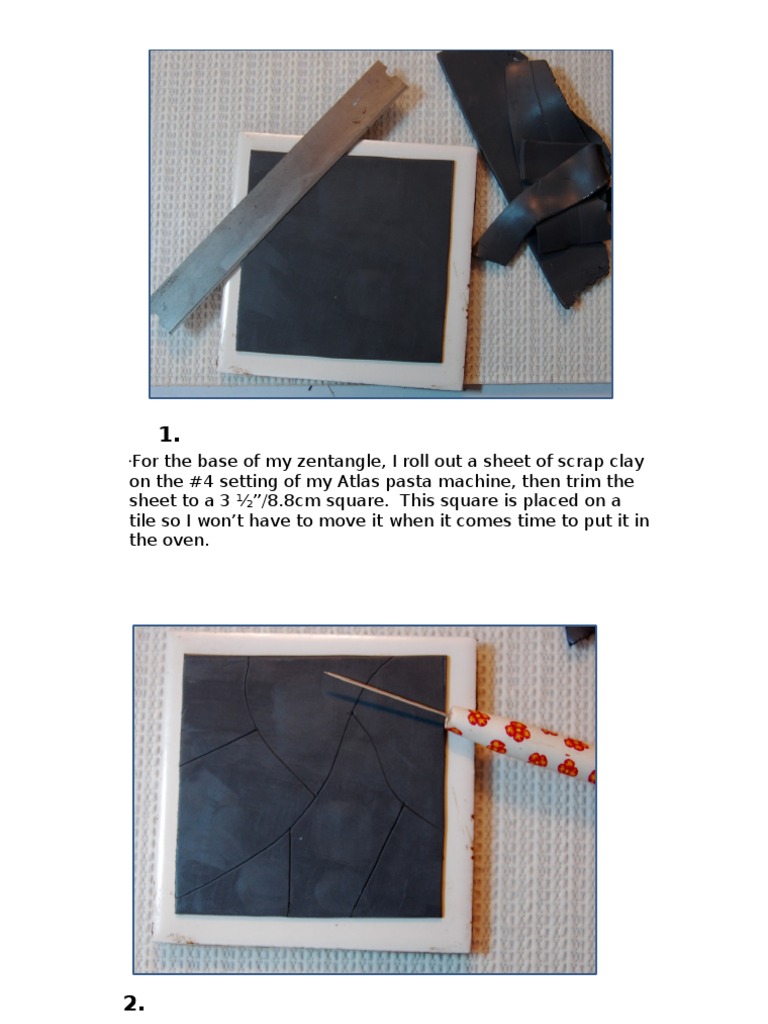 1.

·For the base of my zentangle, I roll out a sheet of scrap clay on the #4 setting of my Atlas pasta machine, then trim the sheet to a 3 ½”/8.8cm square. This square is placed on a tile so I won’t have to move it when it comes time to put it in the oven.

2.