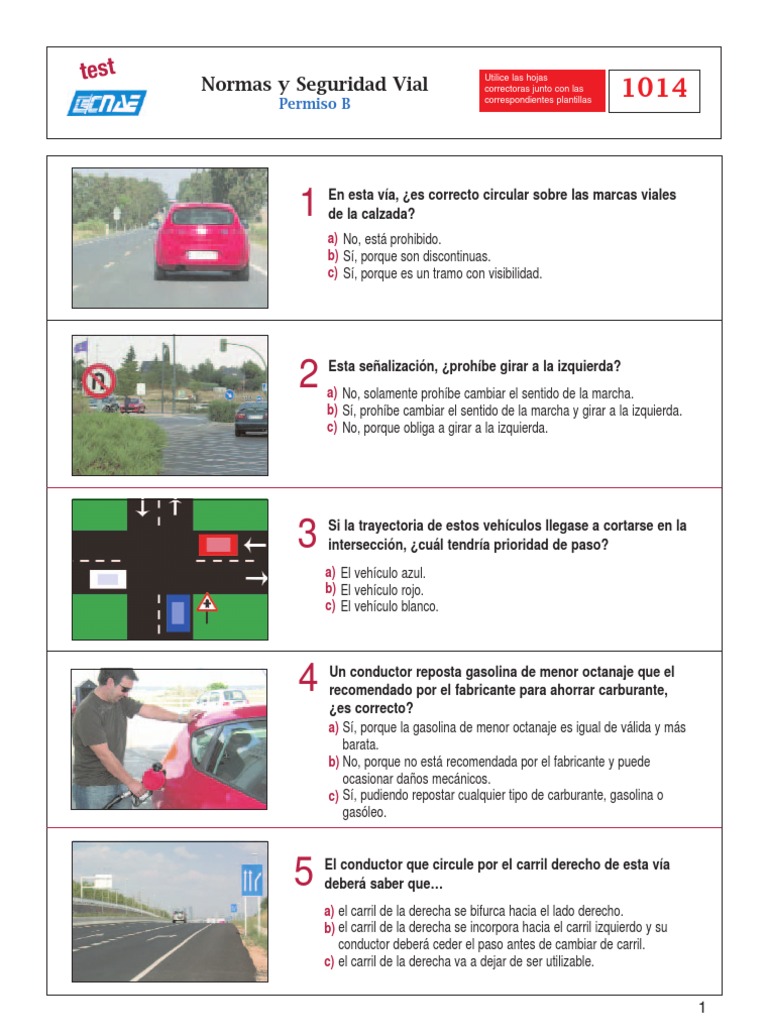 test
CNAE

Normas y Seguridad Vial
Permiso B

Utilice las hojas correctoras junto con las correspondientes plantillas

1014

1 En esta vía, ¿es correcto circular sobre las marcas viales de la calzada?
a) No, está prohibido.
b) Sí, porque son discontinuas.
c) Sí, porque es un tramo con visibilidad.

2 Esta señalización, ¿prohíbe girar a la izquierda?
a) No, solamente prohíbe cambiar el sentido de la marcha.
b) Sí, prohíbe cambiar el sentido de la marcha y girar a la izquierda.
c) No, porque obliga a girar a la izquierda.

3 Si la trayectoria de estos vehículos llegase a cortarse en la intersección, ¿cuál tendría prioridad de paso?
a) El vehículo azul.
b) El vehículo rojo.
c) El vehículo blanco.

4 Un conductor reposta gasolina de menor octanaje que el recomendado por el fabricante para ahorrar carburante, ¿es correcto?
a) Sí, porque la gasolina de menor octanaje es igual de válida y más barata.
b) No, porque no está recomendada por el fabricante y puede ocasionar daños mecánicos.
c) Sí, pudiendo repostar cualquier tipo de carburante, gasolina o gasóleo.

5 El conductor que circule por el carril derecho de esta vía deberá saber que...
a) el carril de la derecha se bifurca hacia el lado derecho.
b) el carril de la derecha se incorpora hacia el carril izquierdo y su conductor deberá ceder el paso antes de cambiar de carril.
c) el carril de la derecha va a dejar de ser utilizable.

1