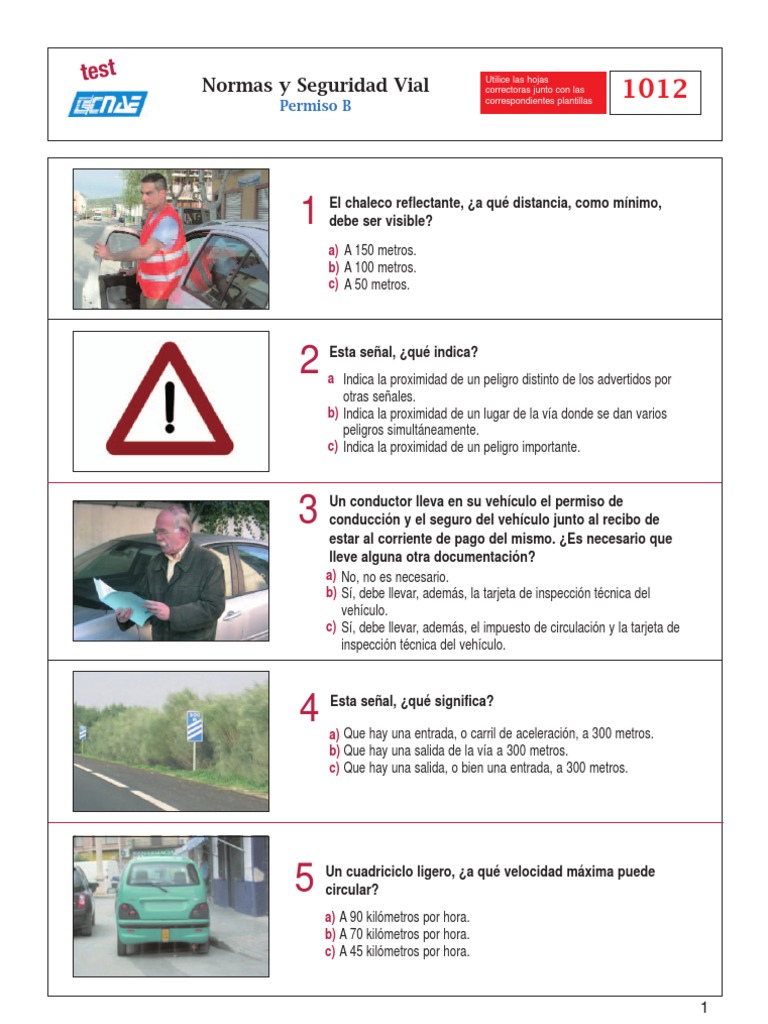 test
CNAE

Normas y Seguridad Vial
Permiso B

Utilice las hojas correctoras junto con las correspondientes plantillas

1012

1 El chaleco reflectante, ¿a qué distancia, como mínimo, debe ser visible?
a) A 150 metros.
b) A 100 metros.
c) A 50 metros.

2 Esta señal, ¿qué indica?
a Indica la proximidad de un peligro distinto de los advertidos por otras señales.
b) Indica la proximidad de un lugar de la vía donde se dan varios peligros simultáneamente.
c) Indica la proximidad de un peligro importante.

3 Un conductor lleva en su vehículo el permiso de conducción y el seguro del vehículo junto al recibo de estar al corriente de pago del mismo. ¿Es necesario que lleve alguna otra documentación?
a) No, no es necesario.
b) Sí, debe llevar, además, la tarjeta de inspección técnica del vehículo.
c) Sí, debe llevar, además, el impuesto de circulación y la tarjeta de inspección técnica del vehículo.

4 Esta señal, ¿qué significa?
a) Que hay una entrada, o carril de aceleración, a 300 metros.
b) Que hay una salida de la vía a 300 metros.
c) Que hay una salida, o bien una entrada, a 300 metros.

5 Un cuadriciclo ligero, ¿a qué velocidad máxima puede circular?
a) A 90 kilómetros por hora.
b) A 70 kilómetros por hora.
c) A 45 kilómetros por hora.

1