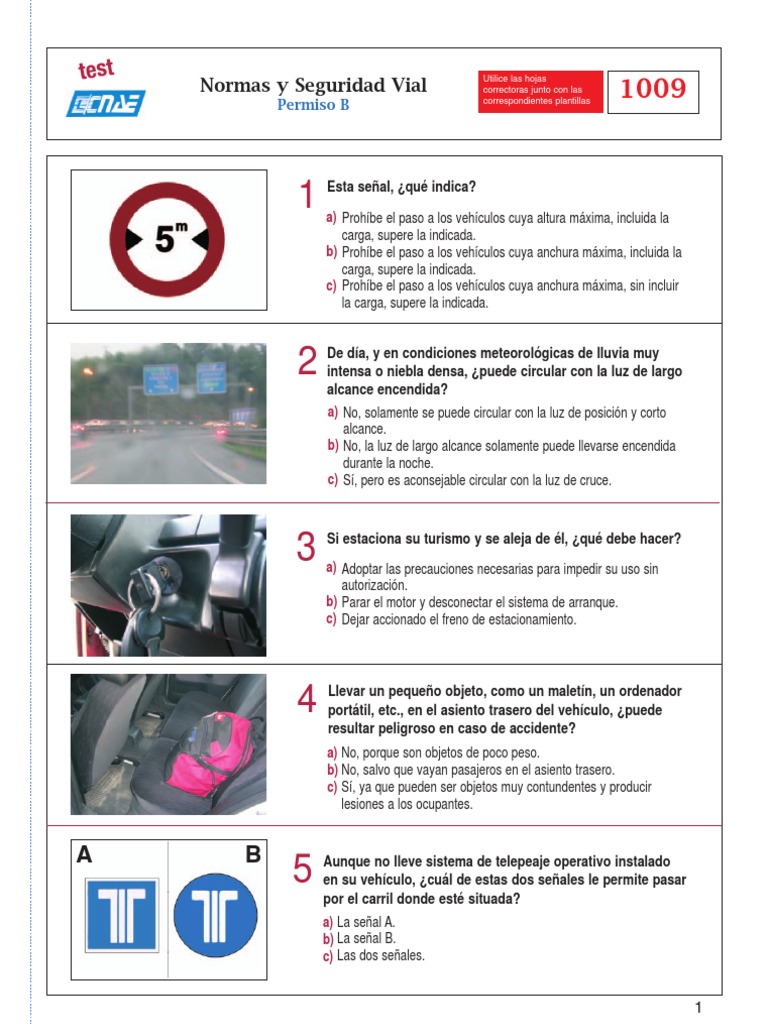 test
CNAE

Normas y Seguridad Vial
Permiso B

Utilice las hojas correctoras junto con las correspondientes plantillas

1009

5m

1 Esta señal, ¿qué indica?

a) Prohíbe el paso a los vehículos cuya altura máxima, incluida la carga, supere la indicada.
b) Prohíbe el paso a los vehículos cuya anchura máxima, incluida la carga, supere la indicada.
c) Prohíbe el paso a los vehículos cuya anchura máxima, sin incluir la carga, supere la indicada.

2 De día, y en condiciones meteorológicas de lluvia muy intensa o niebla densa, ¿puede circular con la luz de largo alcance encendida?

a) No, solamente se puede circular con la luz de posición y corto alcance.
b) No, la luz de largo alcance solamente puede llevarse encendida durante la noche.
c) Sí, pero es aconsejable circular con la luz de cruce.

3 Si estaciona su turismo y se aleja de él, ¿qué debe hacer?

a) Adoptar las precauciones necesarias para impedir su uso sin autorización.
b) Parar el motor y desconectar el sistema de arranque.
c) Dejar accionado el freno de estacionamiento.

4 Llevar un pequeño objeto, como un maletín, un ordenador portátil, etc., en el asiento trasero del vehículo, ¿puede resultar peligroso en caso de accidente?

a) No, porque son objetos de poco peso.
b) No, salvo que vayan pasajeros en el asiento trasero.
c) Sí, ya que pueden ser objetos muy contundentes y producir lesiones a los ocupantes.

A B

5 Aunque no lleve sistema de telepeaje operativo instalado en su vehículo, ¿cuál de estas dos señales le permite pasar por el carril donde esté situada?

a) La señal A.
b) La señal B.
c) Las dos señales.

1