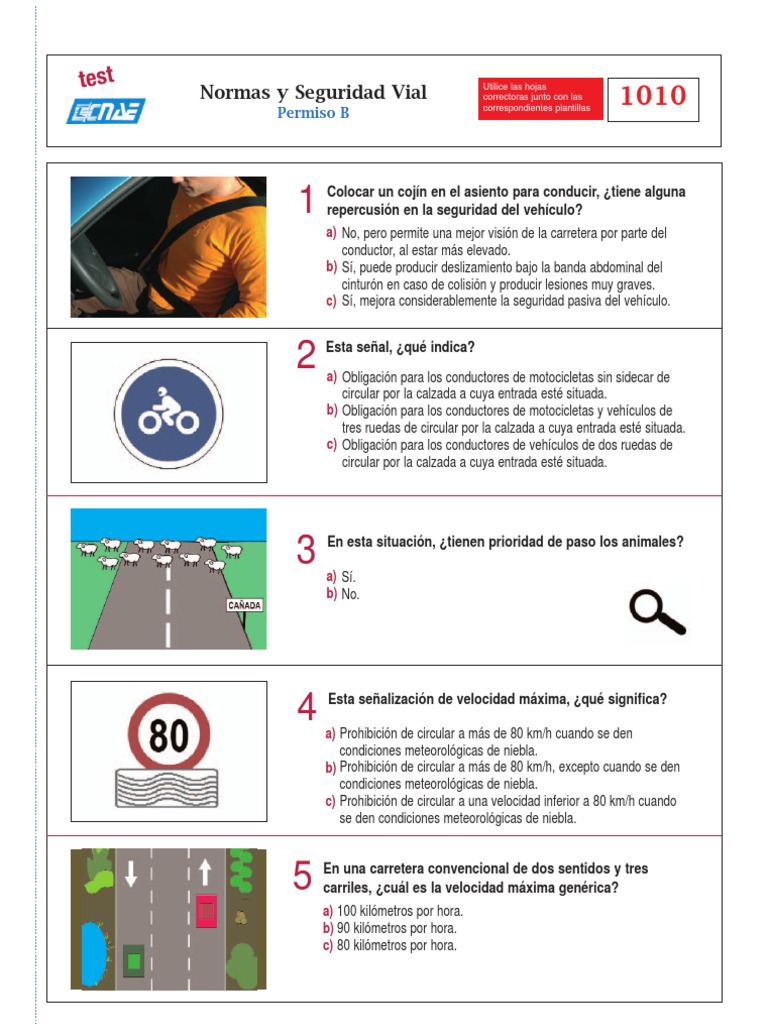 test
CNAE
Normas y Seguridad Vial
Permiso B
Utilice las hojas correctoras junto con las correspondientes plantillas
1010

1 Colocar un cojín en el asiento para conducir, ¿tiene alguna repercusión en la seguridad del vehículo?
a) No, pero permite una mejor visión de la carretera por parte del conductor, al estar más elevado.
b) Sí, puede producir deslizamiento bajo la banda abdominal del cinturón en caso de colisión y producir lesiones muy graves.
c) Sí, mejora considerablemente la seguridad pasiva del vehículo.

2 Esta señal, ¿qué indica?
a) Obligación para los conductores de motocicletas sin sidecar de circular por la calzada a cuya entrada esté situada.
b) Obligación para los conductores de motocicletas y vehículos de tres ruedas de circular por la calzada a cuya entrada esté situada.
c) Obligación para los conductores de vehículos de dos ruedas de circular por la calzada a cuya entrada esté situada.

CAÑADA
3 En esta situación, ¿tienen prioridad de paso los animales?
a) Sí.
b) No.

80
4 Esta señalización de velocidad máxima, ¿qué significa?
a) Prohibición de circular a más de 80 km/h cuando se den condiciones meteorológicas de niebla.
b) Prohibición de circular a más de 80 km/h, excepto cuando se den condiciones meteorológicas de niebla.
c) Prohibición de circular a una velocidad inferior a 80 km/h cuando se den condiciones meteorológicas de niebla.

5 En una carretera convencional de dos sentidos y tres carriles, ¿cuál es la velocidad máxima genérica?
a) 100 kilómetros por hora.
b) 90 kilómetros por hora.
c) 80 kilómetros por hora.