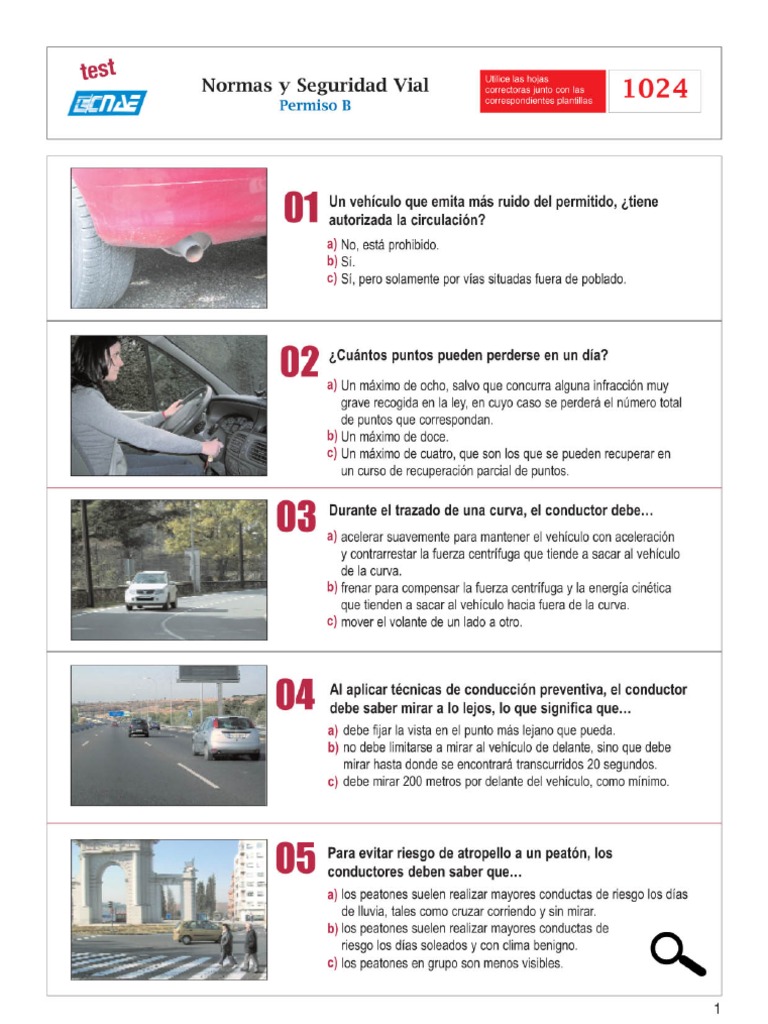 test
CNAE

Normas y Seguridad Vial
Permiso B

Utilice las hojas correctoras junto con las correspondientes plantillas

1024

01 Un vehículo que emita más ruido del permitido, ¿tiene autorizada la circulación?
a) No, está prohibido.
b) Sí.
c) Sí, pero solamente por vías situadas fuera de poblado.

02 ¿Cuántos puntos pueden perderse en un día?
a) Un máximo de ocho, salvo que concurra alguna infracción muy grave recogida en la ley, en cuyo caso se perderá el número total de puntos que correspondan.
b) Un máximo de doce.
c) Un máximo de cuatro, que son los que se pueden recuperar en un curso de recuperación parcial de puntos.

03 Durante el trazado de una curva, el conductor debe…
a) acelerar suavemente para mantener el vehículo con aceleración y contrarrestar la fuerza centrífuga que tiende a sacar al vehículo de la curva.
b) frenar para compensar la fuerza centrífuga y la energía cinética que tienden a sacar al vehículo hacia fuera de la curva.
c) mover el volante de un lado a otro.

04 Al aplicar técnicas de conducción preventiva, el conductor debe saber mirar a lo lejos, lo que significa que…
a) debe fijar la vista en el punto más lejano que pueda.
b) no debe limitarse a mirar al vehículo de delante, sino que debe mirar hasta donde se encontrará transcurridos 20 segundos.
c) debe mirar 200 metros por delante del vehículo, como mínimo.

05 Para evitar riesgo de atropello a un peatón, los conductores deben saber que…
a) los peatones suelen realizar mayores conductas de riesgo los días de lluvia, tales como cruzar corriendo y sin mirar.
b) los peatones suelen realizar mayores conductas de riesgo los días soleados y con clima benigno.
c) los peatones en grupo son menos visibles.

1