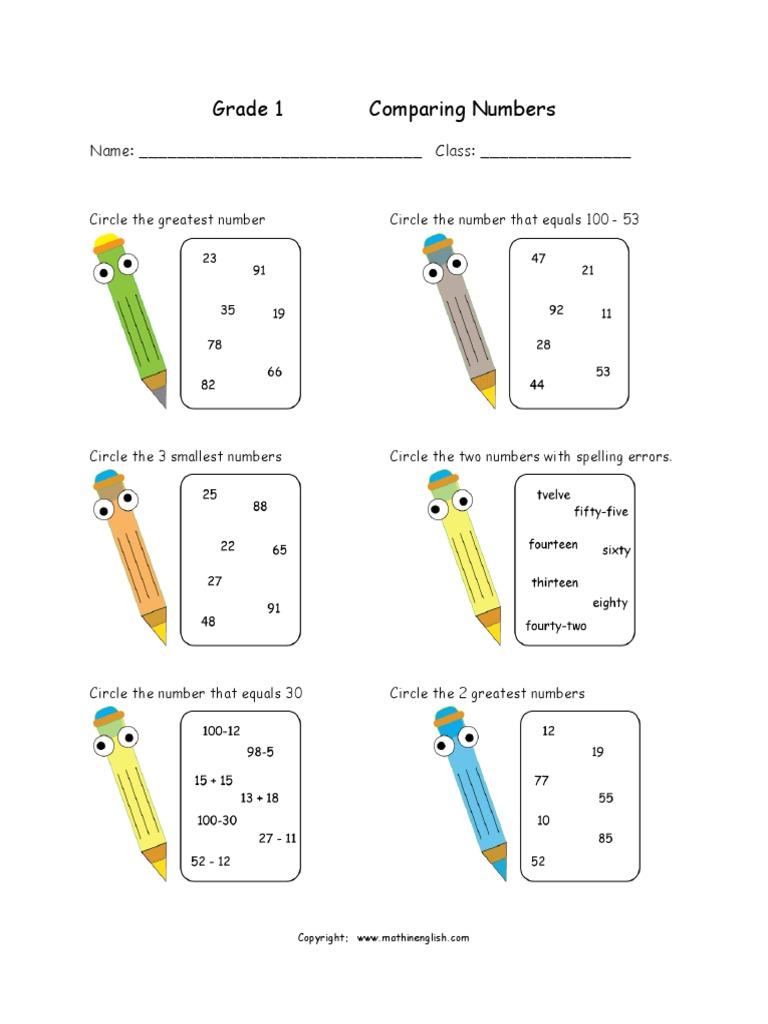 Grade 1 Comparing Numbers

Name: ______________________________ Class: ________________

Circle the greatest number

23
91
35
19
78
66
82

Circle the number that equals 100 - 53

47
21
92
11
28
53
44

Circle the 3 smallest numbers

25
88
22
65
27
91
48

Circle the two numbers with spelling errors.

tvelve
fifty-five
fourteen
sixty
thirteen
eighty
fourty-two

Circle the number that equals 30

100-12
98-5
15 + 15
13 + 18
100-30
27 - 11
52 - 12

Circle the 2 greatest numbers

12
19
77
55
10
85
52

Copyright: www.mathinenglish.com