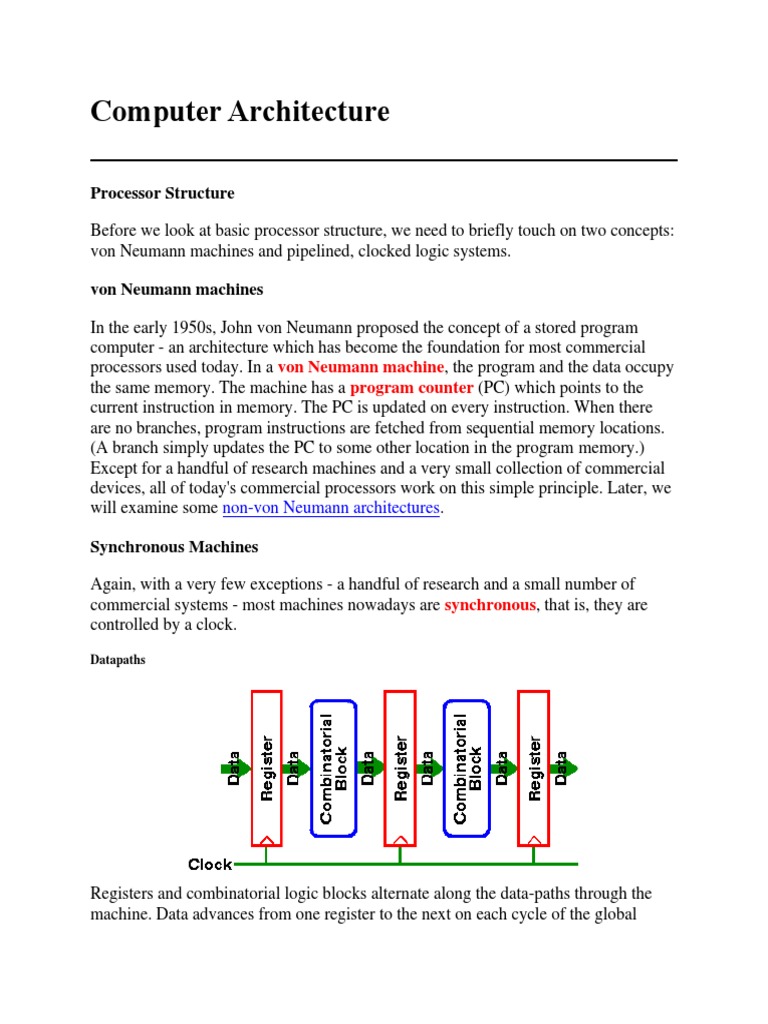 Computer Architecture

Processor Structure

Before we look at basic processor structure, we need to briefly touch on two concepts: von Neumann machines and pipelined, clocked logic systems.

von Neumann machines

In the early 1950s, John von Neumann proposed the concept of a stored program computer - an architecture which has become the foundation for most commercial processors used today. In a von Neumann machine, the program and the data occupy the same memory. The machine has a program counter (PC) which points to the current instruction in memory. The PC is updated on every instruction. When there are no branches, program instructions are fetched from sequential memory locations. (A branch simply updates the PC to some other location in the program memory.) Except for a handful of research machines and a very small collection of commercial devices, all of today's commercial processors work on this simple principle. Later, we will examine some non-von Neumann architectures.

Synchronous Machines

Again, with a very few exceptions - a handful of research and a small number of commercial systems - most machines nowadays are synchronous, that is, they are controlled by a clock.

Datapaths

Data Register Data Combinatorial Block Data Register Data Combinatorial Block Data Register Data

Clock

Registers and combinatorial logic blocks alternate along the data-paths through the machine. Data advances from one register to the next on each cycle of the global