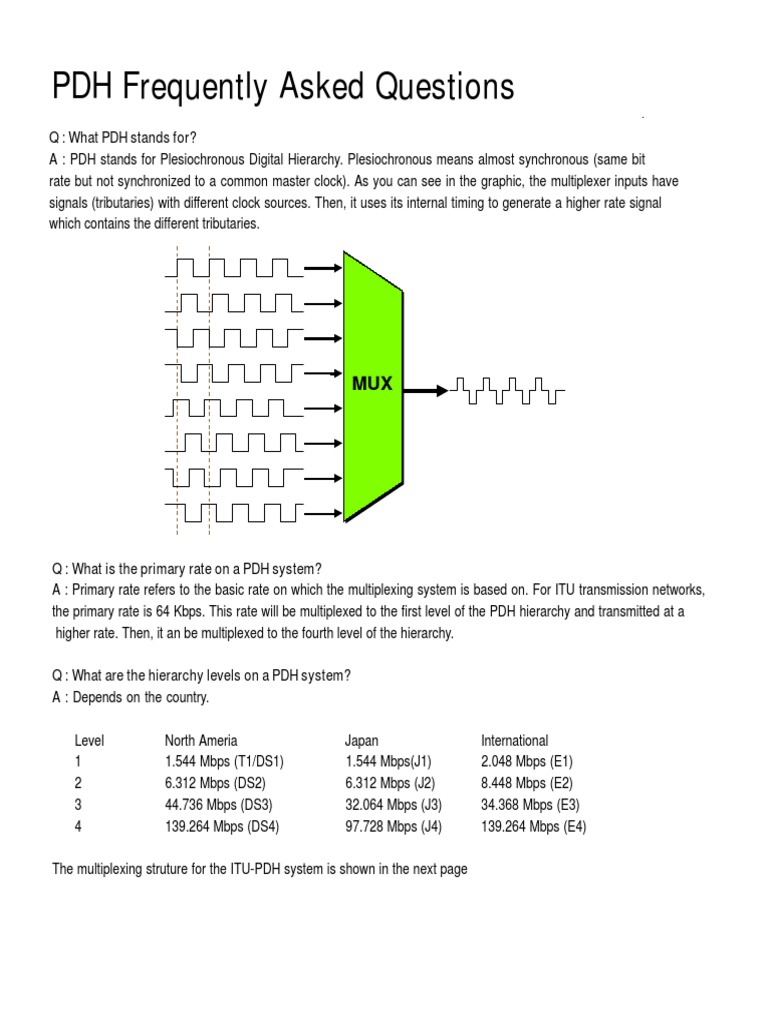 PDH Frequently Asked Questions

Q : What PDH stands for?
A : PDH stands for Plesiochronous Digital Hierarchy. Plesiochronous means almost synchronous (same bit rate but not synchronized to a common master clock). As you can see in the graphic, the multiplexer inputs have signals (tributaries) with different clock sources. Then, it uses its internal timing to generate a higher rate signal which contains the different tributaries.

MUX

Q : What is the primary rate on a PDH system?
A : Primary rate refers to the basic rate on which the multiplexing system is based on. For ITU transmission networks, the primary rate is 64 Kbps. This rate will be multiplexed to the first level of the PDH hierarchy and transmitted at a higher rate. Then, it an be multiplexed to the fourth level of the hierarchy.

Q : What are the hierarchy levels on a PDH system?
A : Depends on the country.

| Level | North Ameria | Japan | International |
|---|---|---|---|
| 1 | 1.544 Mbps (T1/DS1) | 1.544 Mbps(J1) | 2.048 Mbps (E1) |
| 2 | 6.312 Mbps (DS2) | 6.312 Mbps (J2) | 8.448 Mbps (E2) |
| 3 | 44.736 Mbps (DS3) | 32.064 Mbps (J3) | 34.368 Mbps (E3) |
| 4 | 139.264 Mbps (DS4) | 97.728 Mbps (J4) | 139.264 Mbps (E4) |

The multiplexing struture for the ITU-PDH system is shown in the next page