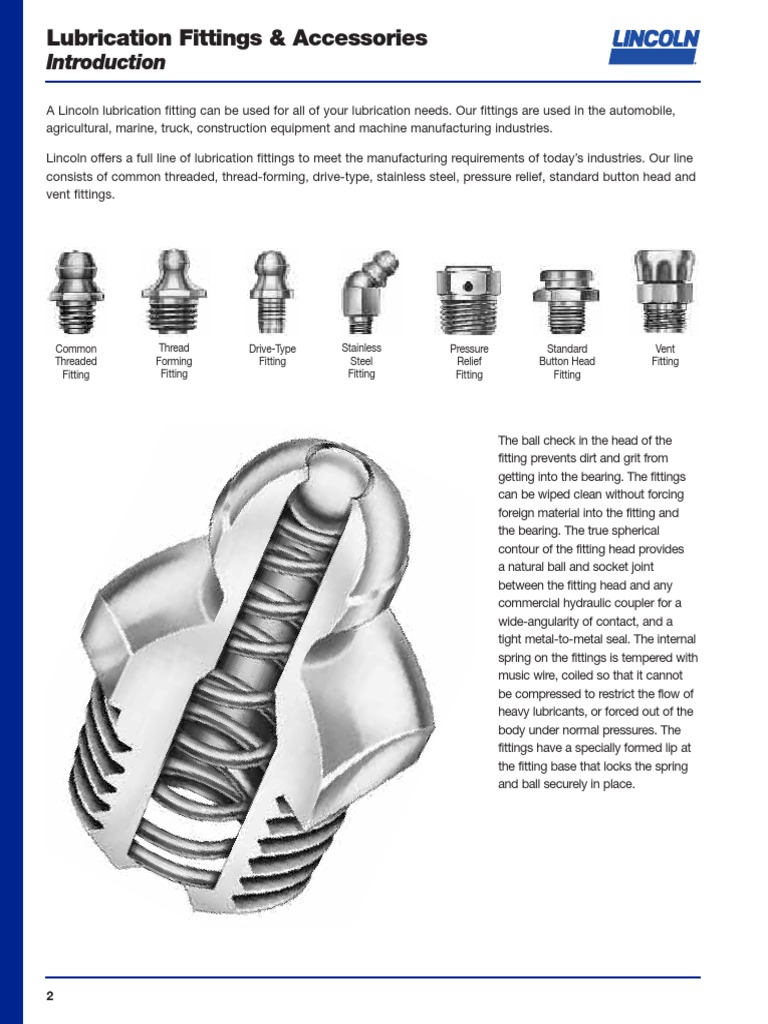 Lubrication Fittings & Accessories
Introduction

LINCOLN

A Lincoln lubrication fitting can be used for all of your lubrication needs. Our fittings are used in the automobile, agricultural, marine, truck, construction equipment and machine manufacturing industries.

Lincoln offers a full line of lubrication fittings to meet the manufacturing requirements of today's industries. Our line consists of common threaded, thread-forming, drive-type, stainless steel, pressure relief, standard button head and vent fittings.

Common Threaded Fitting

Thread Forming Fitting

Drive-Type Fitting

Stainless Steel Fitting

Pressure Relief Fitting

Standard Button Head Fitting

Vent Fitting

The ball check in the head of the fitting prevents dirt and grit from getting into the bearing. The fittings can be wiped clean without forcing foreign material into the fitting and the bearing. The true spherical contour of the fitting head provides a natural ball and socket joint between the fitting head and any commercial hydraulic coupler for a wide-angularity of contact, and a tight metal-to-metal seal. The internal spring on the fittings is tempered with music wire, coiled so that it cannot be compressed to restrict the flow of heavy lubricants, or forced out of the body under normal pressures. The fittings have a specially formed lip at the fitting base that locks the spring and ball securely in place.

2