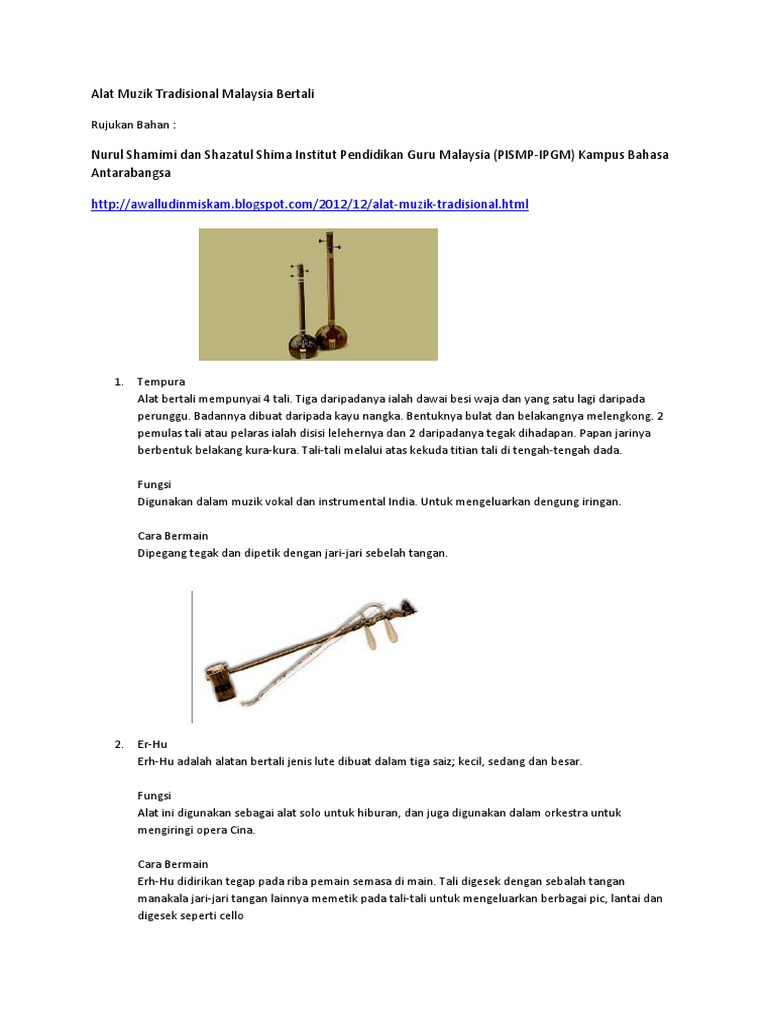 Alat Muzik Tradisional Malaysia Bertali

Rujukan Bahan :

Nurul Shamimi dan Shazatul Shima Institut Pendidikan Guru Malaysia (PISMP-IPGM) Kampus Bahasa Antarabangsa

http://awalludinmiskam.blogspot.com/2012/12/alat-muzik-tradisional.html

1. Tempura
Alat bertali mempunyai 4 tali. Tiga daripadanya ialah dawai besi waja dan yang satu lagi daripada perunggu. Badannya dibuat daripada kayu nangka. Bentuknya bulat dan belakangnya melengkong. 2 pemulas tali atau pelaras ialah disisi lelehernya dan 2 daripadanya tegak dihadapan. Papan jarinya berbentuk belakang kura-kura. Tali-tali melalui atas kekuda titian tali di tengah-tengah dada.

Fungsi
Digunakan dalam muzik vokal dan instrumental India. Untuk mengeluarkan dengung iringan.

Cara Bermain
Dipegang tegak dan dipetik dengan jari-jari sebelah tangan.

2. Er-Hu
Erh-Hu adalah alatan bertali jenis lute dibuat dalam tiga saiz; kecil, sedang dan besar.

Fungsi
Alat ini digunakan sebagai alat solo untuk hiburan, dan juga digunakan dalam orkestra untuk mengiringi opera Cina.

Cara Bermain
Erh-Hu didirikan tegap pada riba pemain semasa di main. Tali digesek dengan sebalah tangan manakala jari-jari tangan lainnya memetik pada tali-tali untuk mengeluarkan berbagai pic, lantai dan digesek seperti cello