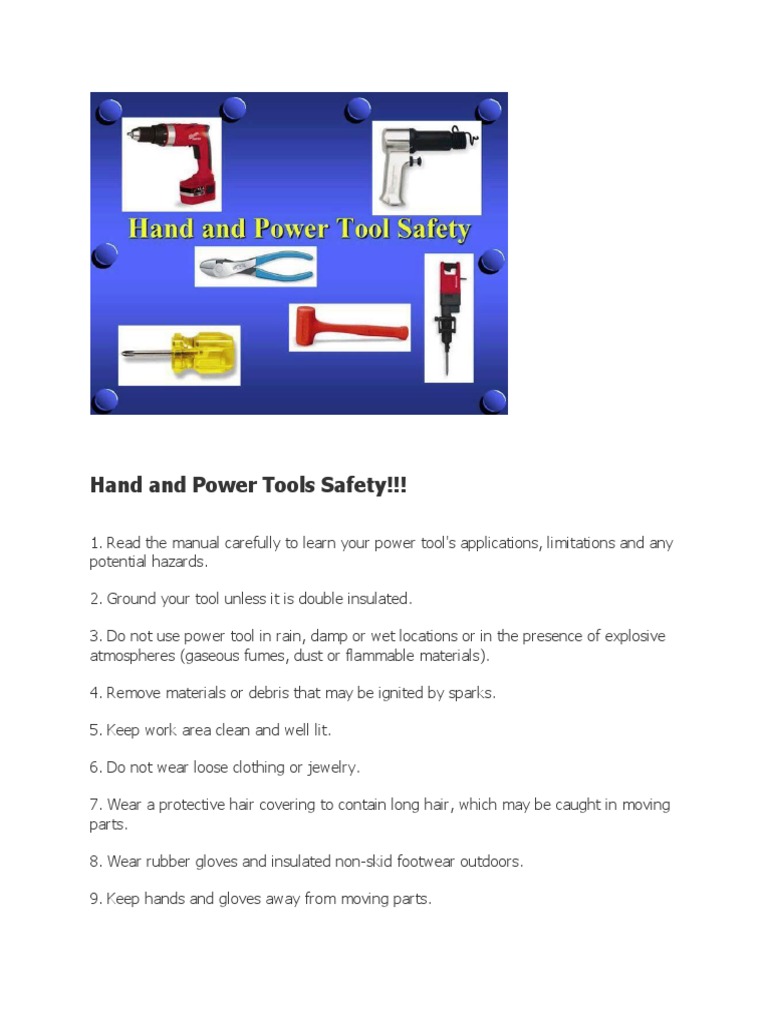 Hand and Power Tool Safety

Hand and Power Tools Safety!!!

1. Read the manual carefully to learn your power tool's applications, limitations and any potential hazards.

2. Ground your tool unless it is double insulated.

3. Do not use power tool in rain, damp or wet locations or in the presence of explosive atmospheres (gaseous fumes, dust or flammable materials).

4. Remove materials or debris that may be ignited by sparks.

5. Keep work area clean and well lit.

6. Do not wear loose clothing or jewelry.

7. Wear a protective hair covering to contain long hair, which may be caught in moving parts.

8. Wear rubber gloves and insulated non-skid footwear outdoors.

9. Keep hands and gloves away from moving parts.