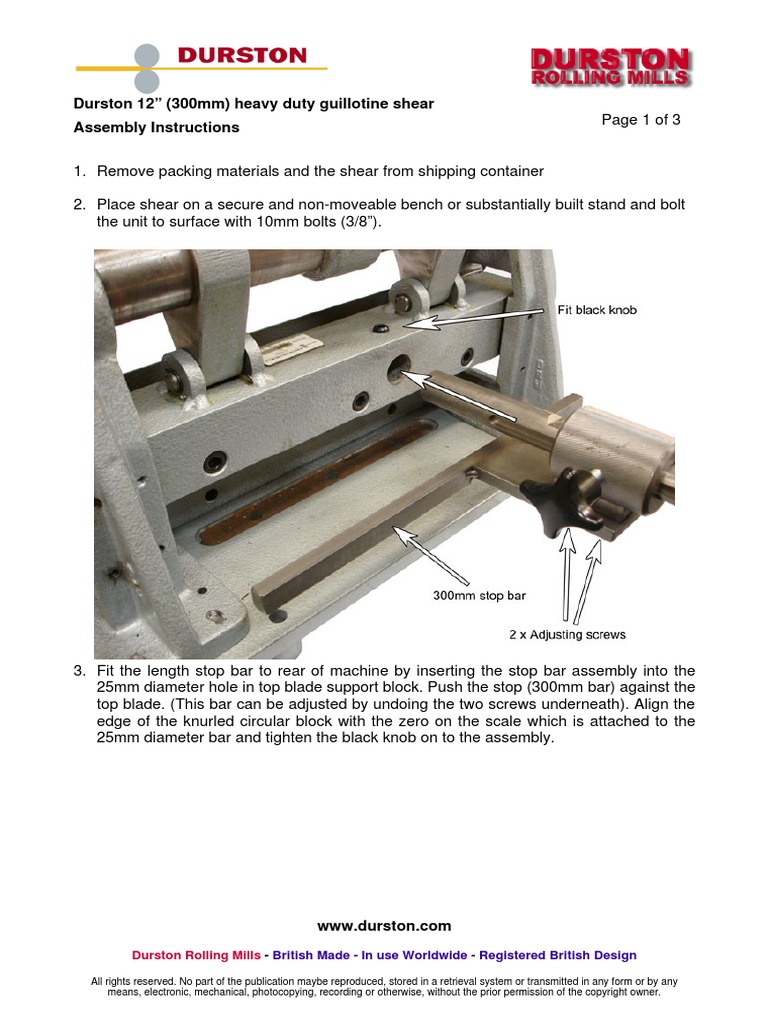 DURSTON

DURSTON ROLLING MILLS

Durston 12" (300mm) heavy duty guillotine shear
Assembly Instructions

Page 1 of 3

1. Remove packing materials and the shear from shipping container

2. Place shear on a secure and non-moveable bench or substantially built stand and bolt the unit to surface with 10mm bolts (3/8").

Fit black knob

300mm stop bar

2 x Adjusting screws

3. Fit the length stop bar to rear of machine by inserting the stop bar assembly into the 25mm diameter hole in top blade support block. Push the stop (300mm bar) against the top blade. (This bar can be adjusted by undoing the two screws underneath). Align the edge of the knurled circular block with the zero on the scale which is attached to the 25mm diameter bar and tighten the black knob on to the assembly.

www.durston.com

Durston Rolling Mills - British Made - In use Worldwide - Registered British Design

All rights reserved. No part of the publication maybe reproduced, stored in a retrieval system or transmitted in any form or by any means, electronic, mechanical, photocopying, recording or otherwise, without the prior permission of the copyright owner.