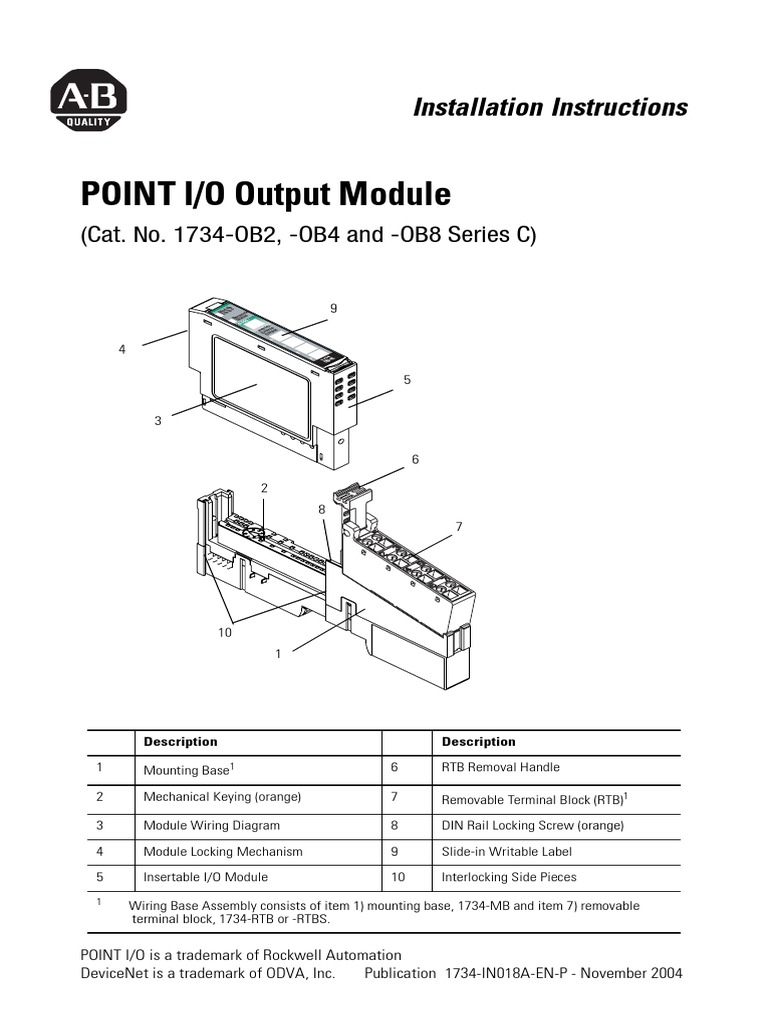 A-B
QUALITY

Installation Instructions

POINT I/O Output Module

(Cat. No. 1734-OB2, -OB4 and -OB8 Series C)

9
4
5
3
6
2
8
7
10
1

| | Description | | Description |
|---|---|---|---|
| 1 | Mounting Base$^1$ | 6 | RTB Removal Handle |
| 2 | Mechanical Keying (orange) | 7 | Removable Terminal Block (RTB)$^1$ |
| 3 | Module Wiring Diagram | 8 | DIN Rail Locking Screw (orange) |
| 4 | Module Locking Mechanism | 9 | Slide-in Writable Label |
| 5 | Insertable I/O Module | 10 | Interlocking Side Pieces |

$^1$ Wiring Base Assembly consists of item 1) mounting base, 1734-MB and item 7) removable terminal block, 1734-RTB or -RTBS.

POINT I/O is a trademark of Rockwell Automation
DeviceNet is a trademark of ODVA, Inc. Publication 1734-IN018A-EN-P - November 2004