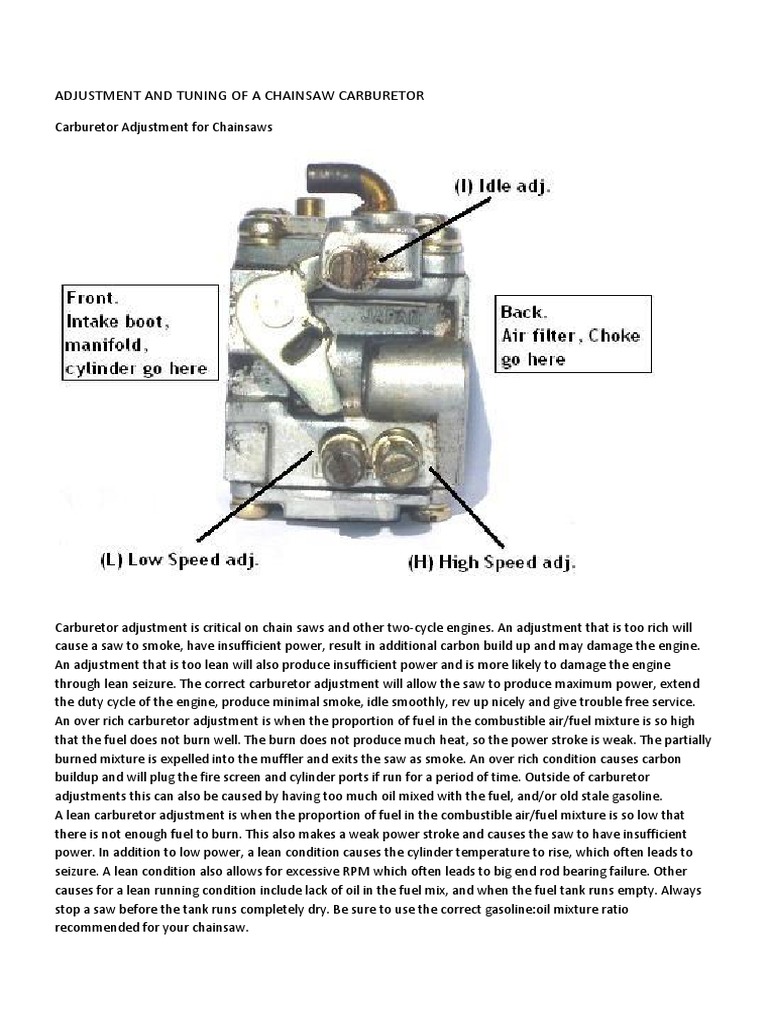 ADJUSTMENT AND TUNING OF A CHAINSAW CARBURETOR

Carburetor Adjustment for Chainsaws

(I) Idle adj.

Front.
Intake boot, manifold, cylinder go here

JAPAN

Back.
Air filter, Choke go here

(L) Low Speed adj.

(H) High Speed adj.

Carburetor adjustment is critical on chain saws and other two-cycle engines. An adjustment that is too rich will cause a saw to smoke, have insufficient power, result in additional carbon build up and may damage the engine. An adjustment that is too lean will also produce insufficient power and is more likely to damage the engine through lean seizure. The correct carburetor adjustment will allow the saw to produce maximum power, extend the duty cycle of the engine, produce minimal smoke, idle smoothly, rev up nicely and give trouble free service.
An over rich carburetor adjustment is when the proportion of fuel in the combustible air/fuel mixture is so high that the fuel does not burn well. The burn does not produce much heat, so the power stroke is weak. The partially burned mixture is expelled into the muffler and exits the saw as smoke. An over rich condition causes carbon buildup and will plug the fire screen and cylinder ports if run for a period of time. Outside of carburetor adjustments this can also be caused by having too much oil mixed with the fuel, and/or old stale gasoline.
A lean carburetor adjustment is when the proportion of fuel in the combustible air/fuel mixture is so low that there is not enough fuel to burn. This also makes a weak power stroke and causes the saw to have insufficient power. In addition to low power, a lean condition causes the cylinder temperature to rise, which often leads to seizure. A lean condition also allows for excessive RPM which often leads to big end rod bearing failure. Other causes for a lean running condition include lack of oil in the fuel mix, and when the fuel tank runs empty. Always stop a saw before the tank runs completely dry. Be sure to use the correct gasoline:oil mixture ratio recommended for your chainsaw.