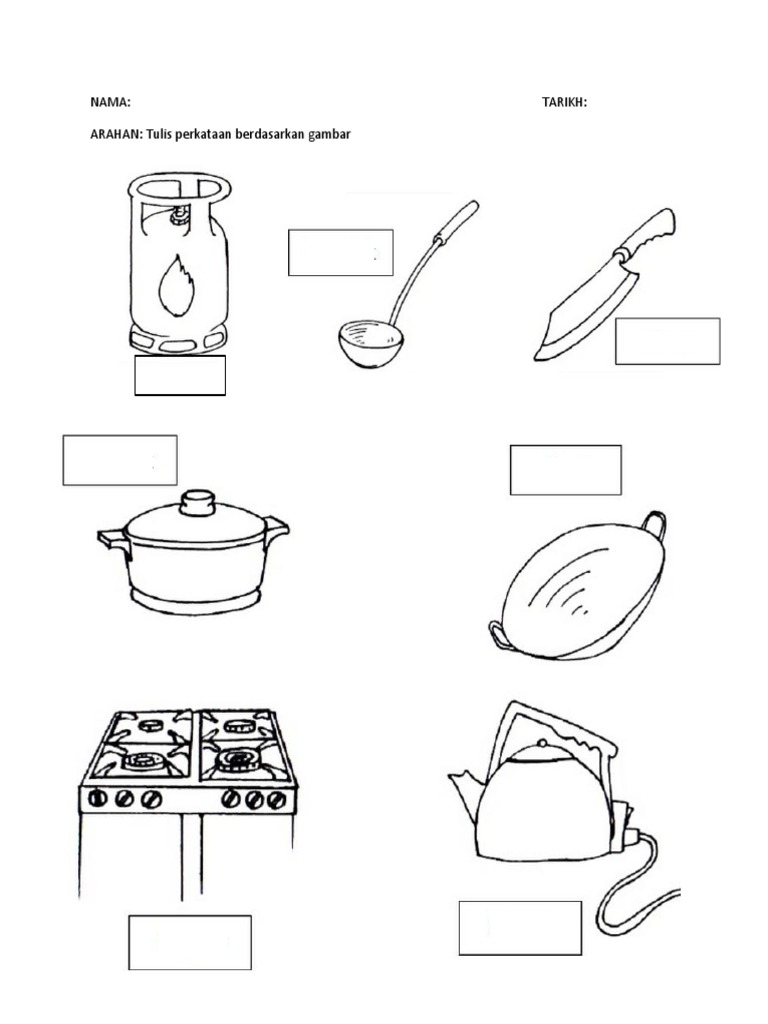 NAMA:

TARIKH:

ARAHAN: Tulis perkataan berdasarkan gambar