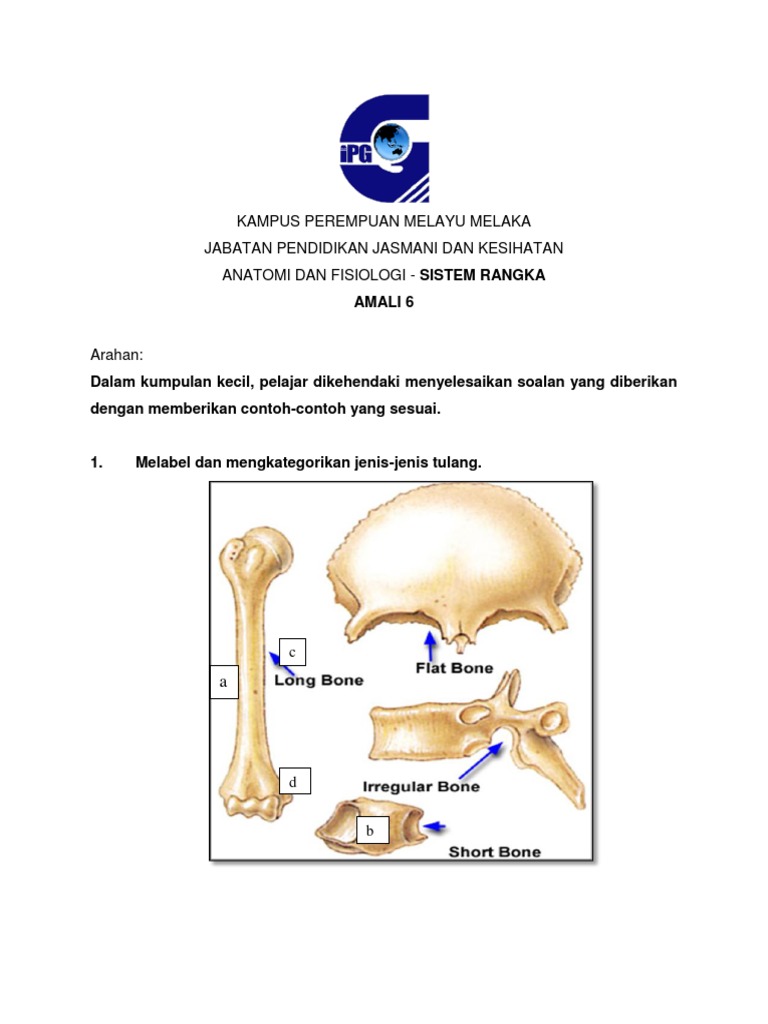 iPG

KAMPUS PEREMPUAN MELAYU MELAKA
JABATAN PENDIDIKAN JASMANI DAN KESIHATAN
ANATOMI DAN FISIOLOGI - SISTEM RANGKA
AMALI 6

Arahan:
Dalam kumpulan kecil, pelajar dikehendaki menyelesaikan soalan yang diberikan dengan memberikan contoh-contoh yang sesuai.

1. Melabel dan mengkategorikan jenis-jenis tulang.

c
a
Long Bone
Flat Bone
d
Irregular Bone
b
Short Bone